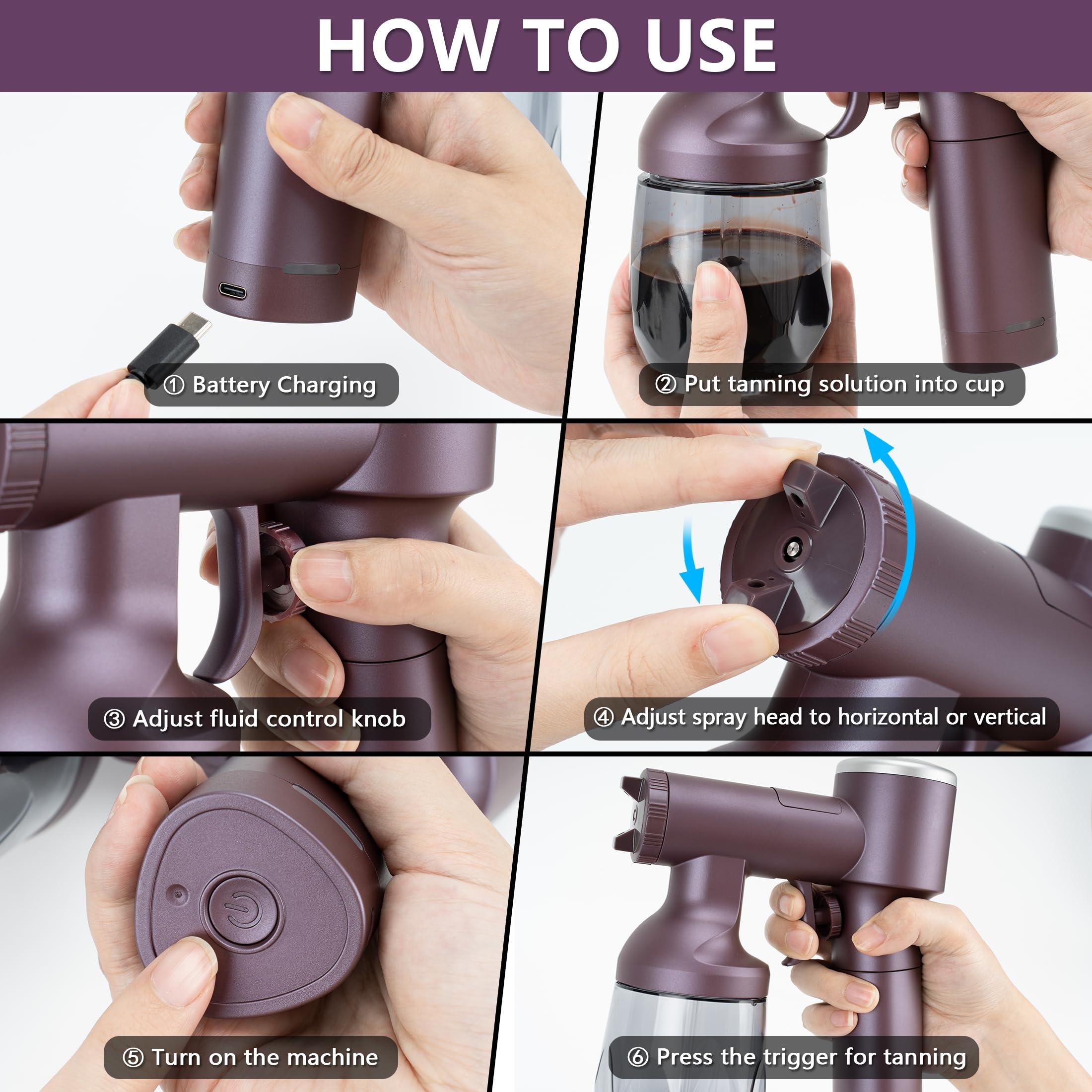 HOW TO USE

① Battery Charging

② Put tanning solution into cup

③ Adjust fluid control knob

④ Adjust spray head to horizontal or vertical

⑤ Turn on the machine

⑥ Press the trigger for tanning