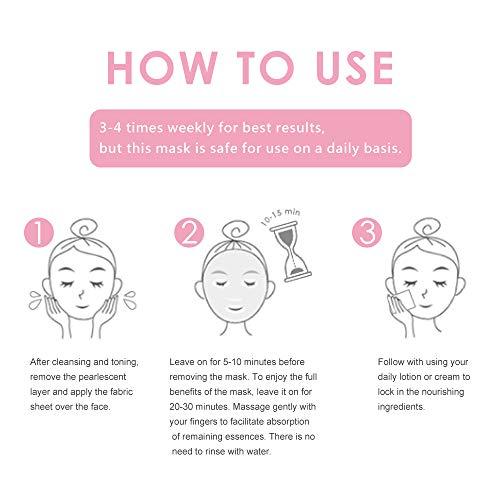 HOW TO USE

3-4 times weekly for best results, but this mask is safe for use on a daily basis.

1

After cleansing and toning, remove the pearlescent layer and apply the fabric sheet over the face.

2

10-15 min

Leave on for 5-10 minutes before removing the mask. To enjoy the full benefits of the mask, leave it on for 20-30 minutes. Massage gently with your fingers to facilitate absorption of remaining essences. There is no need to rinse with water.

3

Follow with using your daily lotion or cream to lock in the nourishing ingredients.