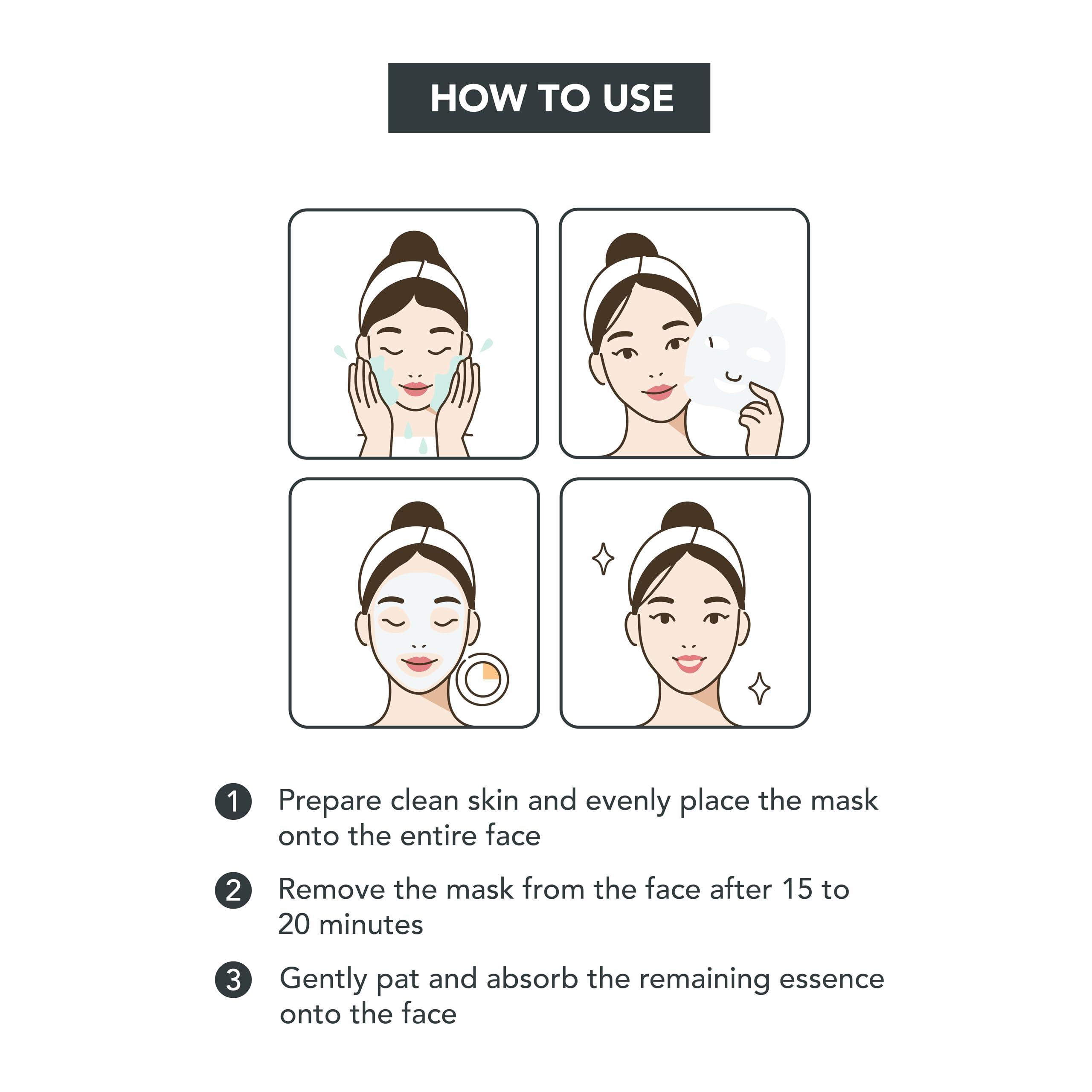 HOW TO USE

1 Prepare clean skin and evenly place the mask onto the entire face

2 Remove the mask from the face after 15 to 20 minutes

3 Gently pat and absorb the remaining essence onto the face