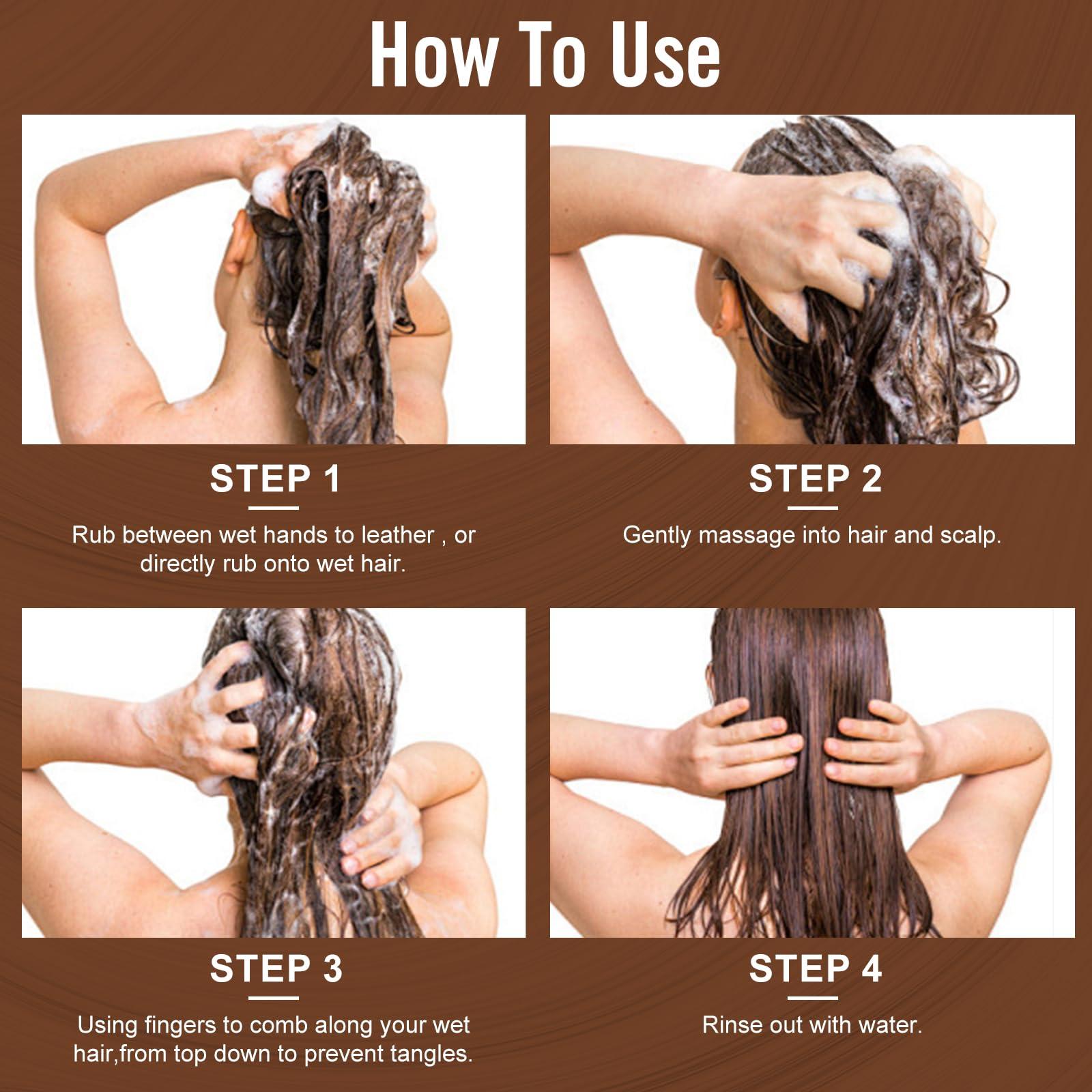 How To Use

STEP 1

Rub between wet hands to leather , or directly rub onto wet hair.

STEP 2

Gently massage into hair and scalp.

STEP 3

Using fingers to comb along your wet hair,from top down to prevent tangles.

STEP 4

Rinse out with water.