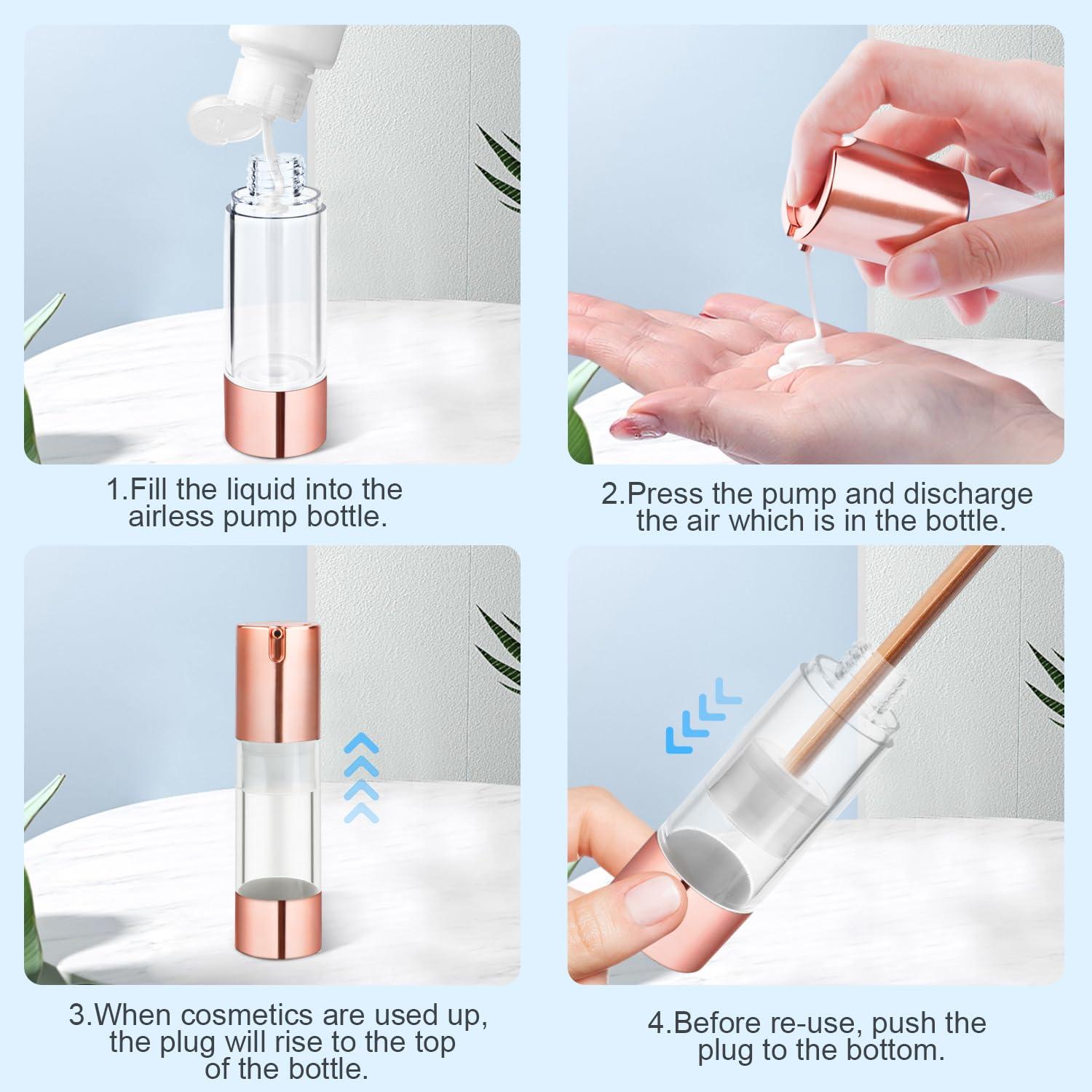 1.Fill the liquid into the airless pump bottle.

2.Press the pump and discharge the air which is in the bottle.

3.When cosmetics are used up, the plug will rise to the top of the bottle.

4.Before re-use, push the plug to the bottom.