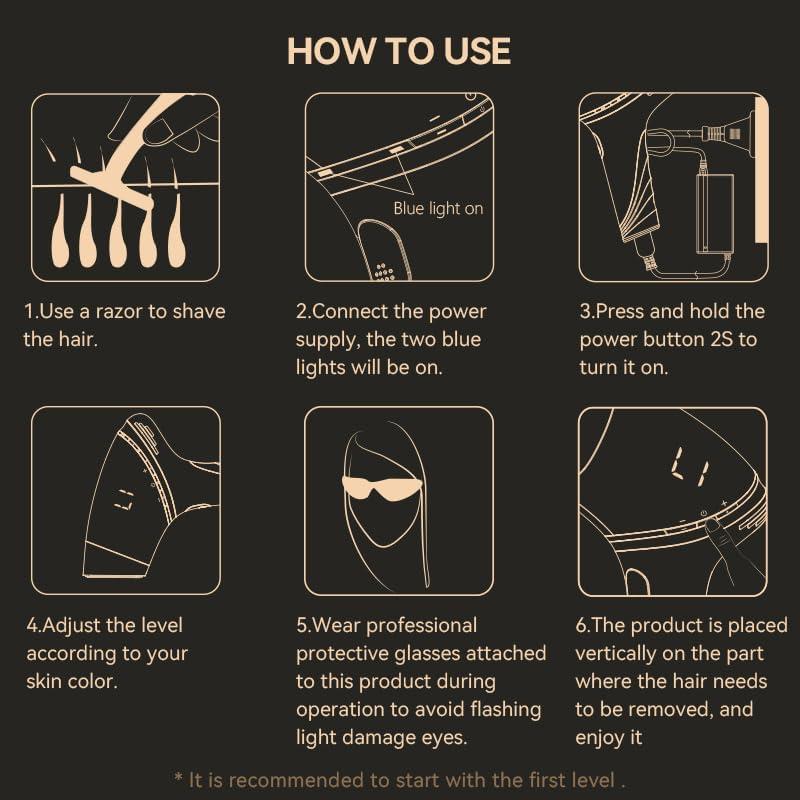 HOW TO USE

Blue light on

1.Use a razor to shave the hair.

2.Connect the power supply, the two blue lights will be on.

3.Press and hold the power button 2S to turn it on.

4.Adjust the level according to your skin color.

5.Wear professional protective glasses attached to this product during operation to avoid flashing light damage eyes.

6.The product is placed vertically on the part where the hair needs to be removed, and enjoy it

* It is recommended to start with the first level .