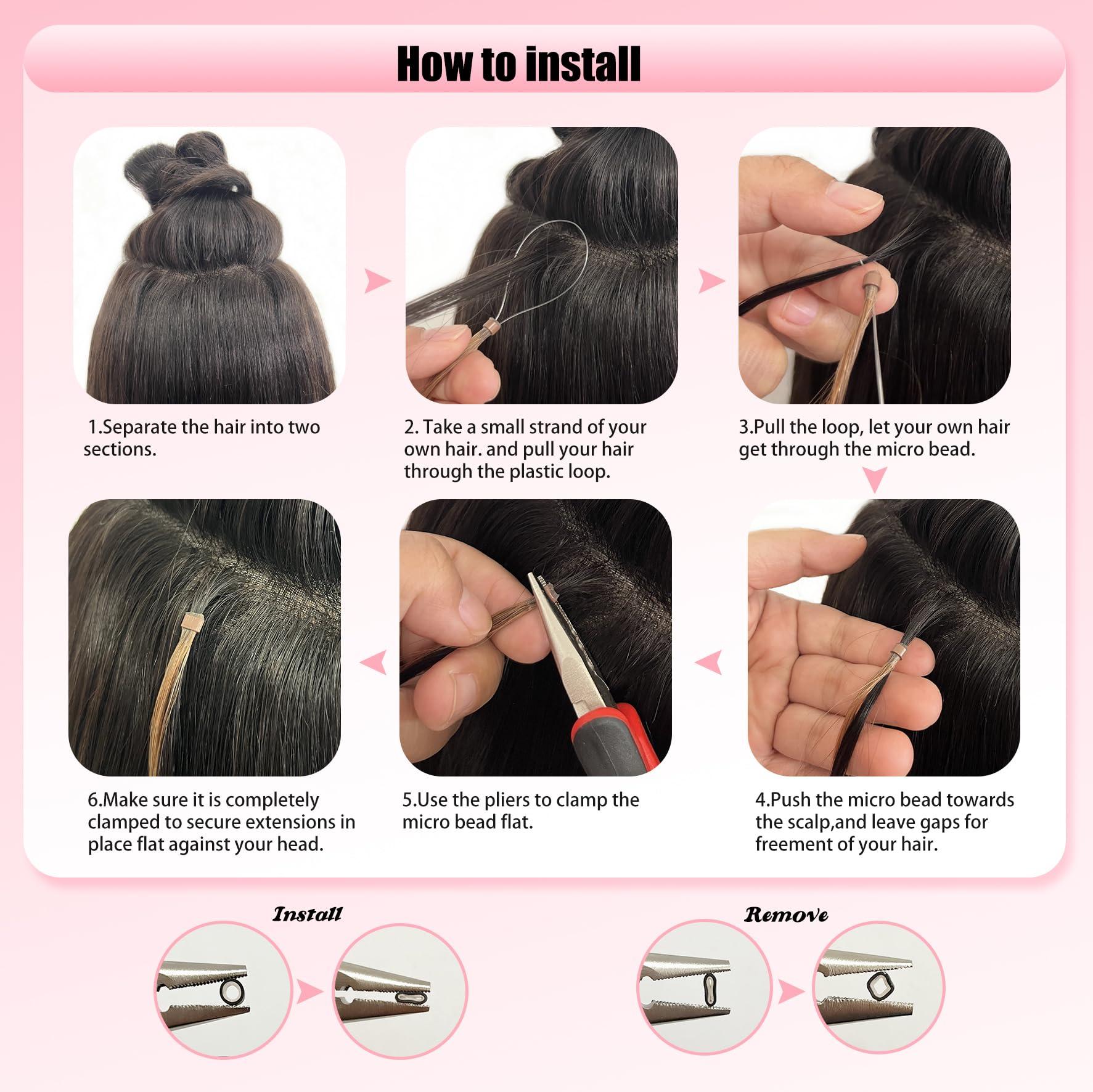 How to install

1.Separate the hair into two sections.

2. Take a small strand of your own hair. and pull your hair through the plastic loop.

3.Pull the loop, let your own hair get through the micro bead.

4.Push the micro bead towards the scalp,and leave gaps for freement of your hair.

5.Use the pliers to clamp the micro bead flat.

6.Make sure it is completely clamped to secure extensions in place flat against your head.

Install

Remove