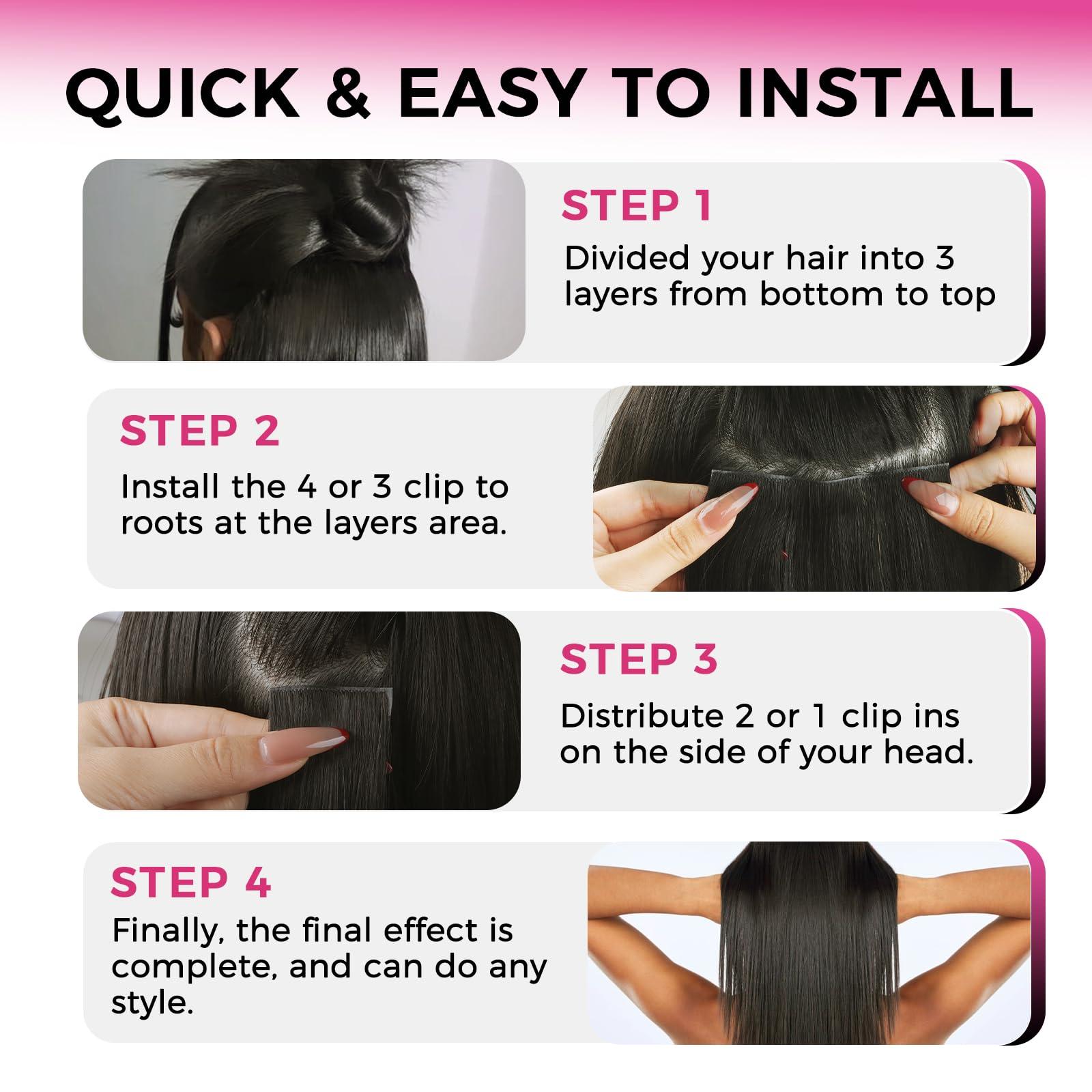 QUICK & EASY TO INSTALL

STEP 1
Divided your hair into 3 layers from bottom to top

STEP 2
Install the 4 or 3 clip to roots at the layers area.

STEP 3
Distribute 2 or 1 clip ins on the side of your head.

STEP 4
Finally, the final effect is complete, and can do any style.