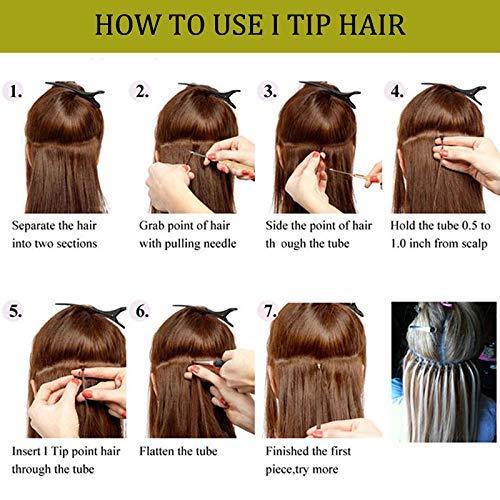 HOW TO USE I TIP HAIR

1.

Separate the hair into two sections

2.

Grab point of hair with pulling needle

3.

Side the point of hair th ough the tube

4.

Hold the tube 0.5 to 1.0 inch from scalp

5.

Insert I Tip point hair through the tube

6.

Flatten the tube

7.

Finished the first piece,try more