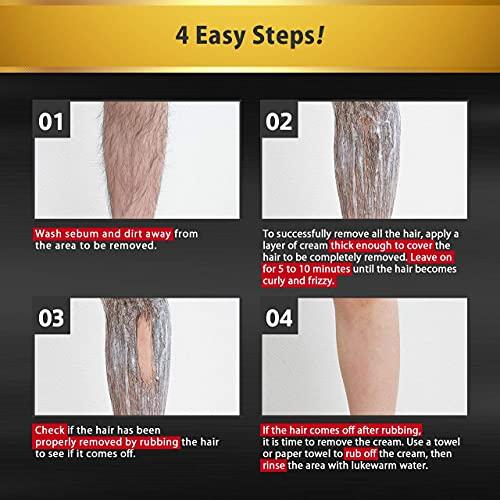 4 Easy Steps!

01

Wash sebum and dirt away from the area to be removed.

02

To successfully remove all the hair, apply a layer of cream thick enough to cover the hair to be completely removed. Leave on for 5 to 10 minutes until the hair becomes curly and frizzy.

03

Check if the hair has been properly removed by rubbing the hair to see if it comes off.

04

If the hair comes off after rubbing, it is time to remove the cream. Use a towel or paper towel to rub off the cream, then rinse the area with lukewarm water.