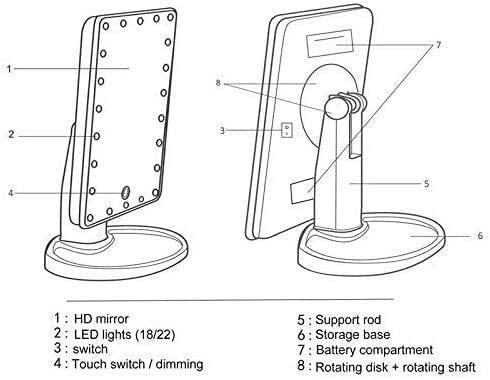 1
2
4
8
3
7
5
6

1 : HD mirror
2 : LED lights (18/22)
3 : switch
4 : Touch switch / dimming

5 : Support rod
6 : Storage base
7 : Battery compartment
8 : Rotating disk + rotating shaft