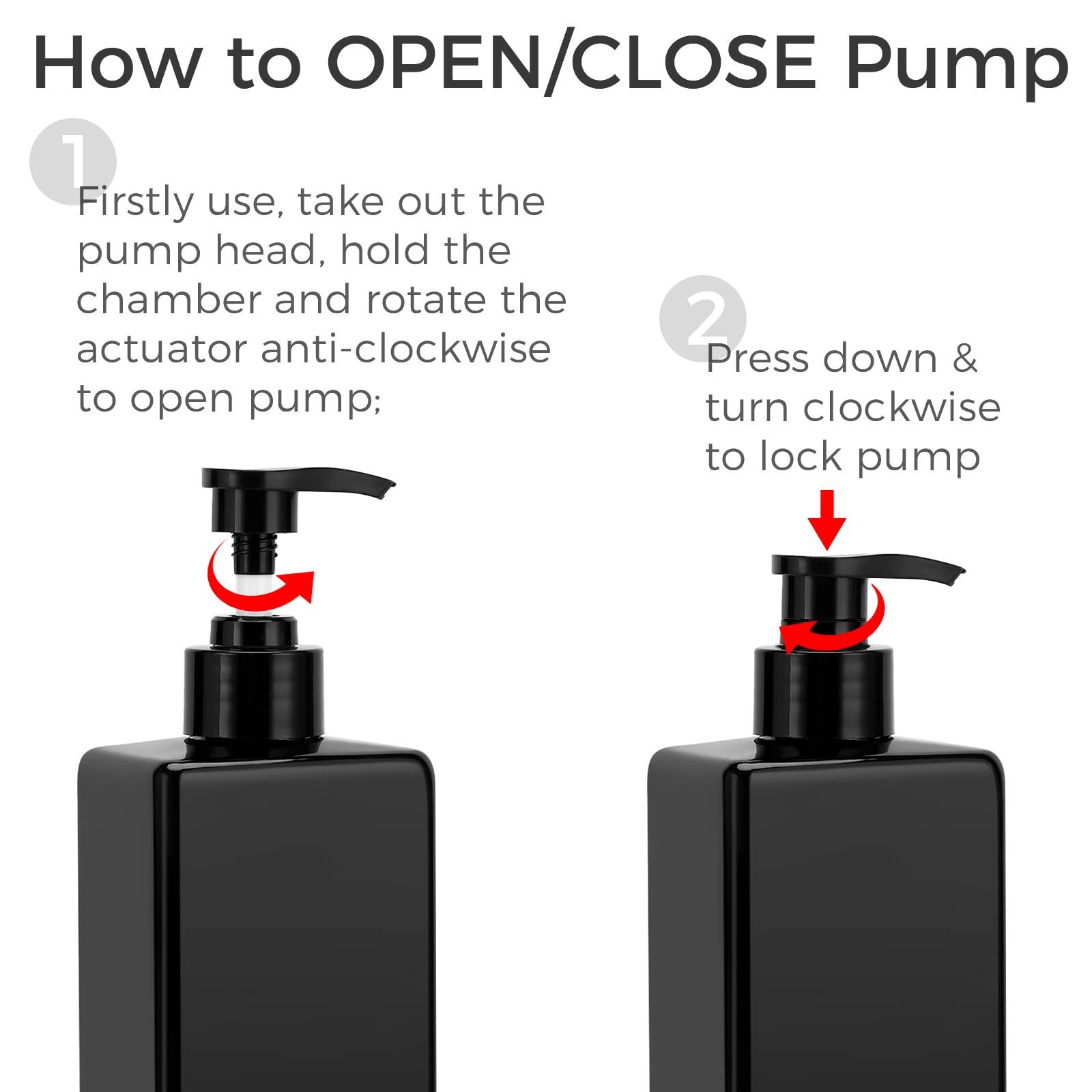 How to OPEN/CLOSE Pump

1

Firstly use, take out the pump head, hold the chamber and rotate the actuator anti-clockwise to open pump;

2

Press down & turn clockwise to lock pump