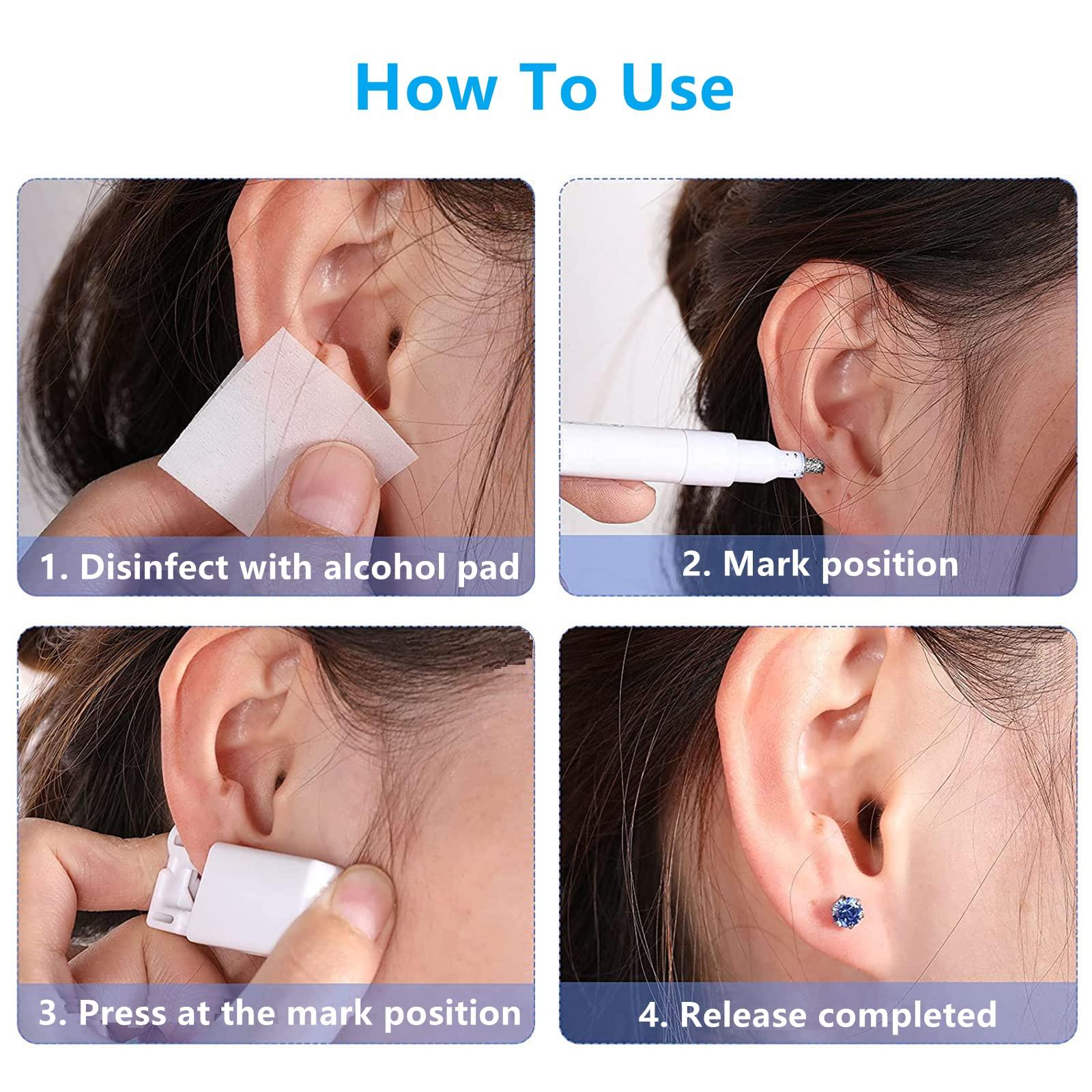 How To Use

1. Disinfect with alcohol pad

2. Mark position

3. Press at the mark position

4. Release completed