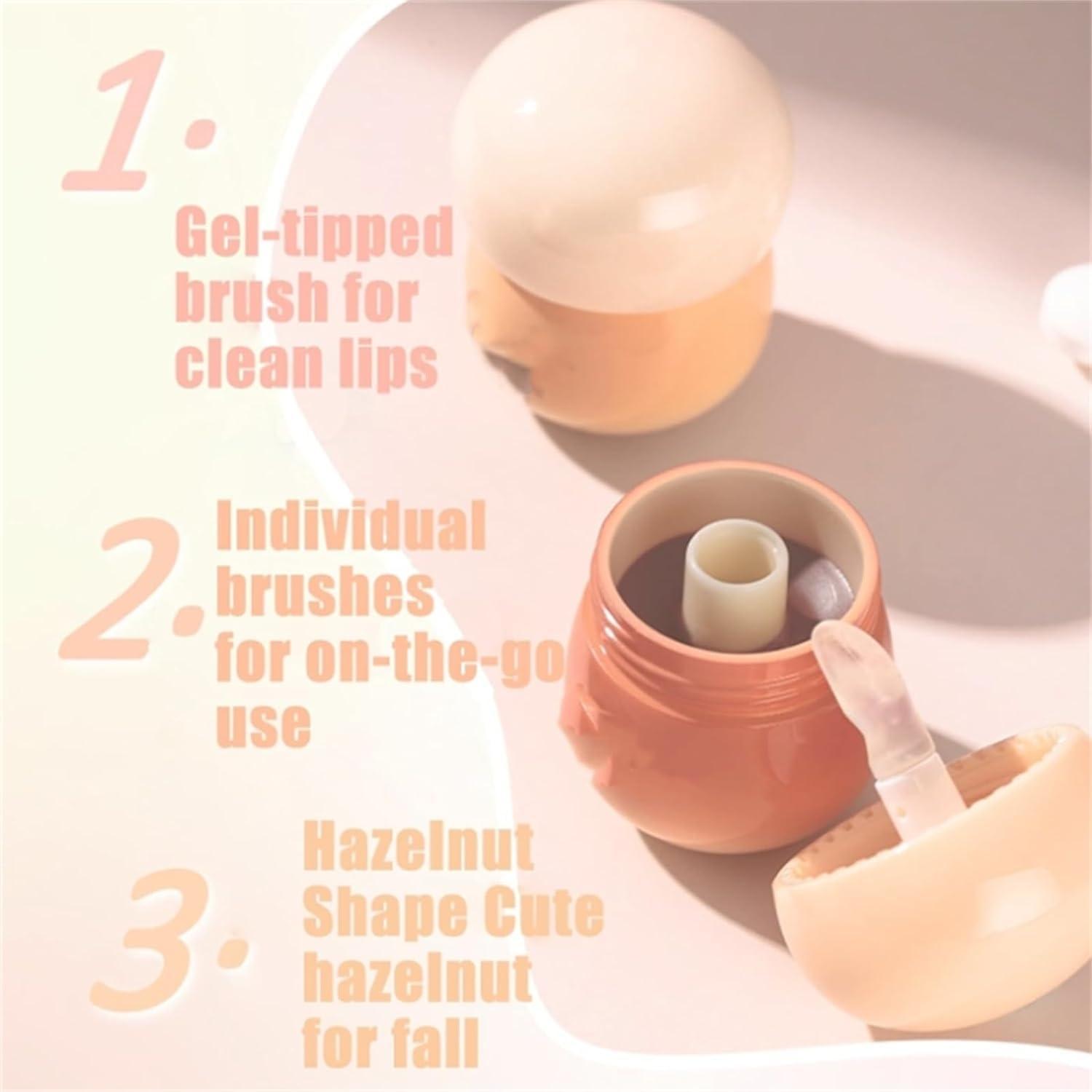 1.

Gel-tipped brush for clean lips

2.

Individual brushes for on-the-go use

3.

Hazelnut Shape Cute hazelnut for fall