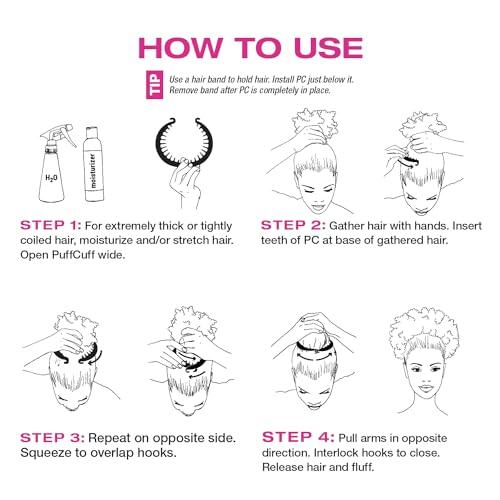 HOW TO USE

TIP Use a hair band to hold hair. Install PC just below it. Remove band after PC is completely in place.

$H_2O$

moisturizer

STEP 1: For extremely thick or tightly coiled hair, moisturize and/or stretch hair. Open PuffCuff wide.

STEP 2: Gather hair with hands. Insert teeth of PC at base of gathered hair.

STEP 3: Repeat on opposite side. Squeeze to overlap hooks.

STEP 4: Pull arms in opposite direction. Interlock hooks to close. Release hair and fluff.