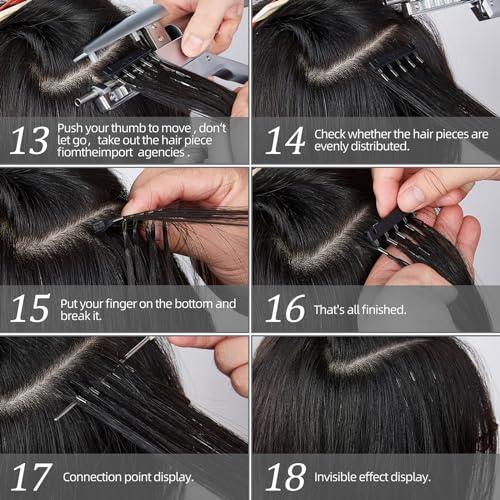 13 Push your thumb to move , don't let go, take out the hair piece fiomtheimport agencies .

14 Check whether the hair pieces are evenly distributed.

15 Put your finger on the bottom and break it.

16 That's all finished.

17 Connection point display.

18 Invisible effect display.