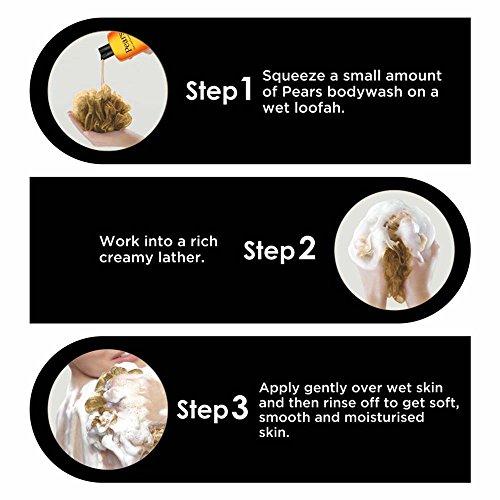 Pears

Step 1 Squeeze a small amount of Pears bodywash on a wet loofah.

Work into a rich creamy lather. Step 2

Step 3 Apply gently over wet skin and then rinse off to get soft, smooth and moisturised skin.