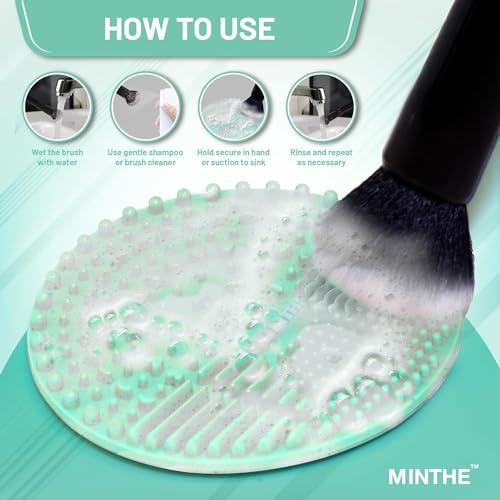 HOW TO USE

Wet the brush with water

Use gentle shampoo or brush cleaner

Hold secure in hand or suction to sink

Rinse and repeat as necessary

MINTHE™