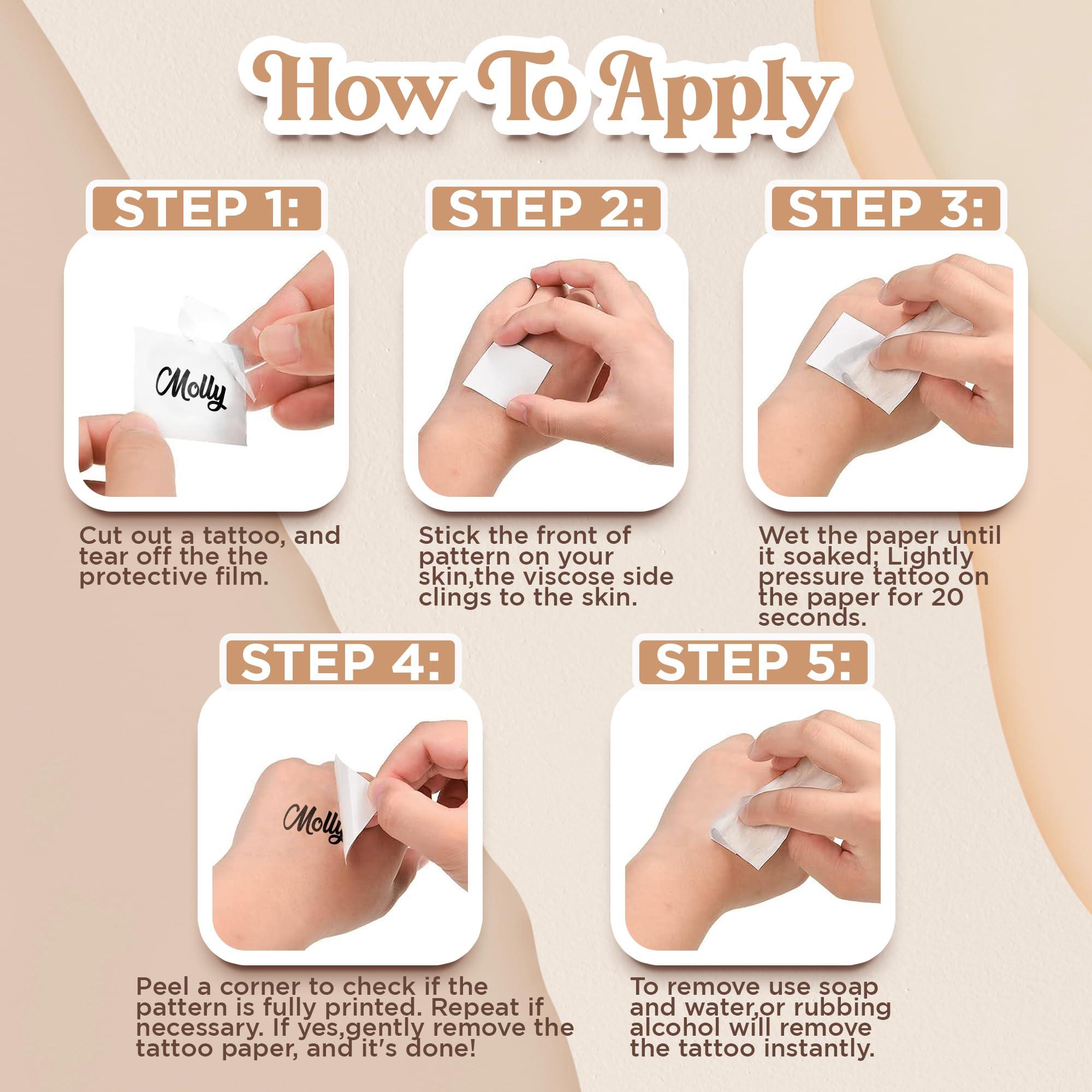 How To Apply

STEP 1:

Molly

Cut out a tattoo, and tear off the the protective film.

STEP 2:

Stick the front of pattern on your skin,the viscose side clings to the skin.

STEP 3:

Wet the paper until it soaked; Lightly pressure tattoo on the paper for 20 seconds.

STEP 4:

Molly

Peel a corner to check if the pattern is fully printed. Repeat if necessary. If yes,gently remove the tattoo paper, and it's done!

STEP 5:

To remove use soap and water,or rubbing alcohol will remove the tattoo instantly.