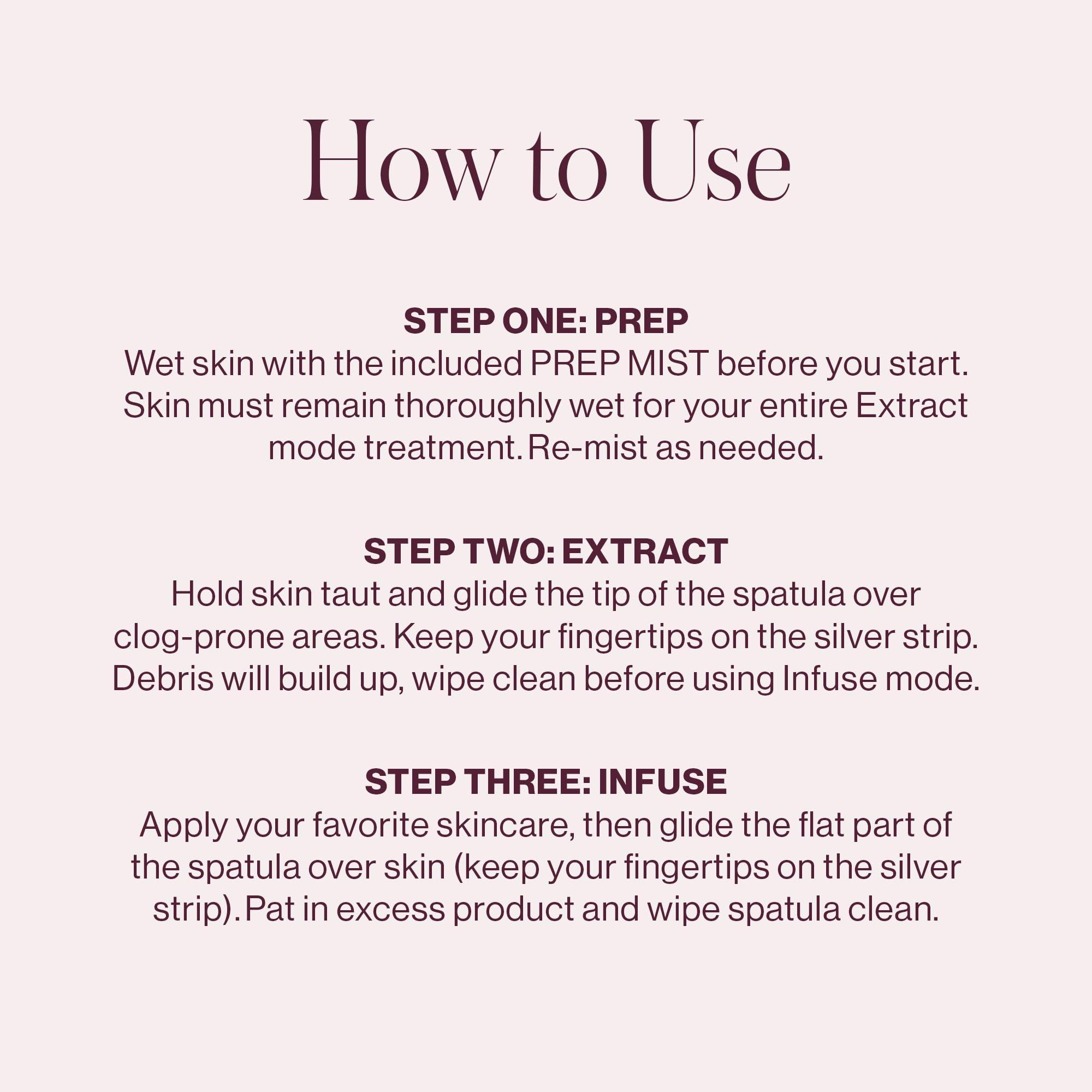 How to Use

STEP ONE: PREP
Wet skin with the included PREP MIST before you start. Skin must remain thoroughly wet for your entire Extract mode treatment. Re-mist as needed.

STEP TWO: EXTRACT
Hold skin taut and glide the tip of the spatula over clog-prone areas. Keep your fingertips on the silver strip. Debris will build up, wipe clean before using Infuse mode.

STEP THREE: INFUSE
Apply your favorite skincare, then glide the flat part of the spatula over skin (keep your fingertips on the silver strip). Pat in excess product and wipe spatula clean.