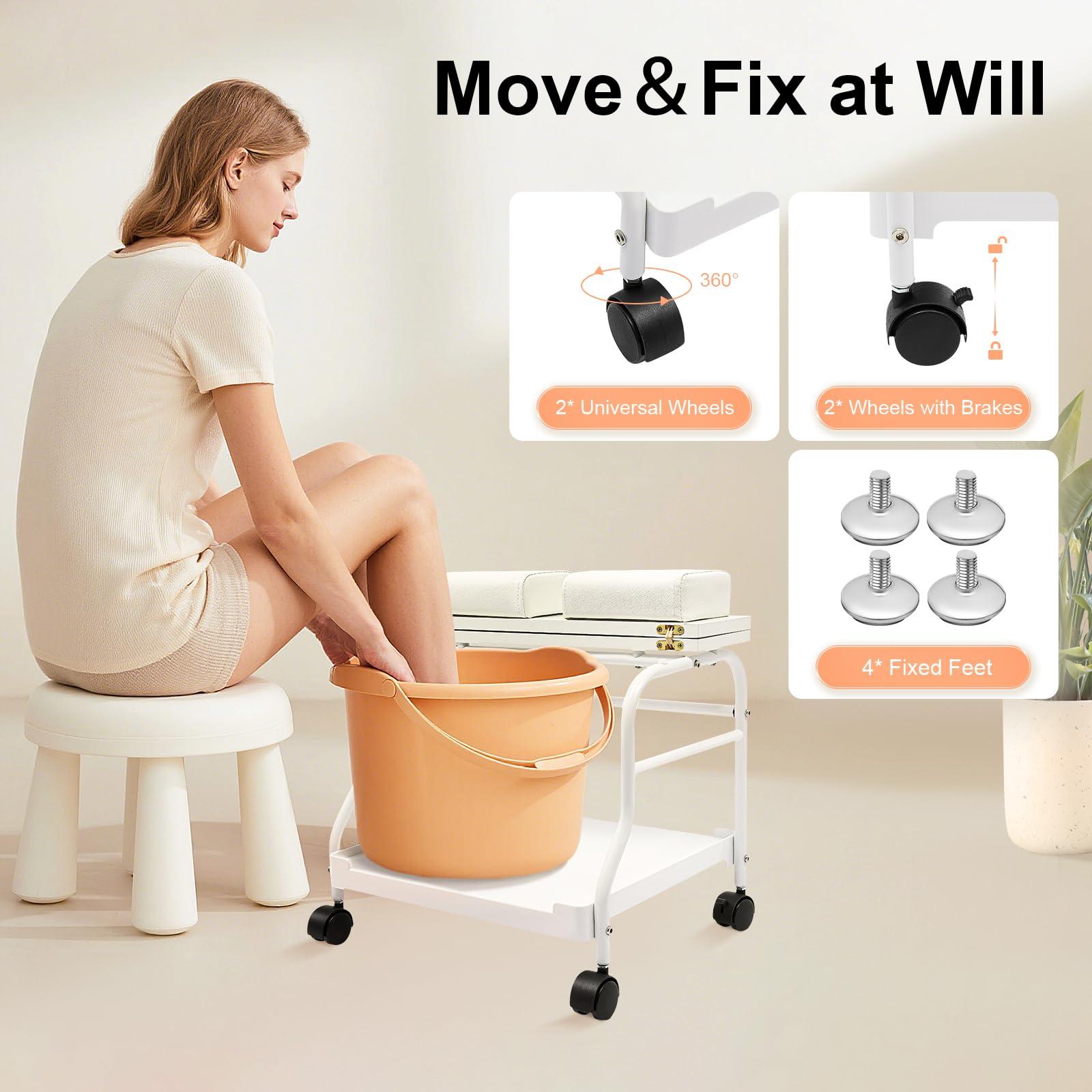 Move & Fix at Will

360°

2* Universal Wheels

2* Wheels with Brakes

4* Fixed Feet