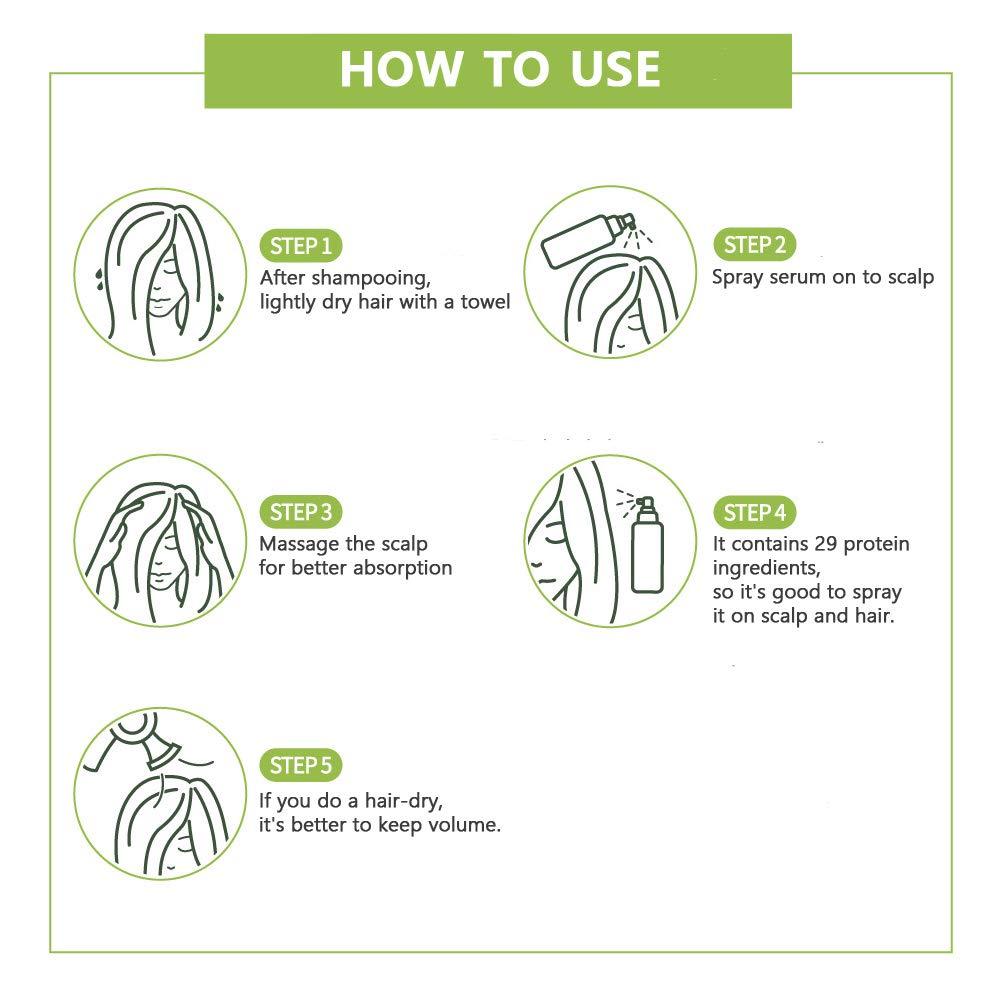 HOW TO USE

STEP 1
After shampooing, lightly dry hair with a towel

STEP 2
Spray serum on to scalp

STEP 3
Massage the scalp for better absorption

STEP 4
It contains 29 protein ingredients, so it's good to spray it on scalp and hair.

STEP 5
If you do a hair-dry, it's better to keep volume.