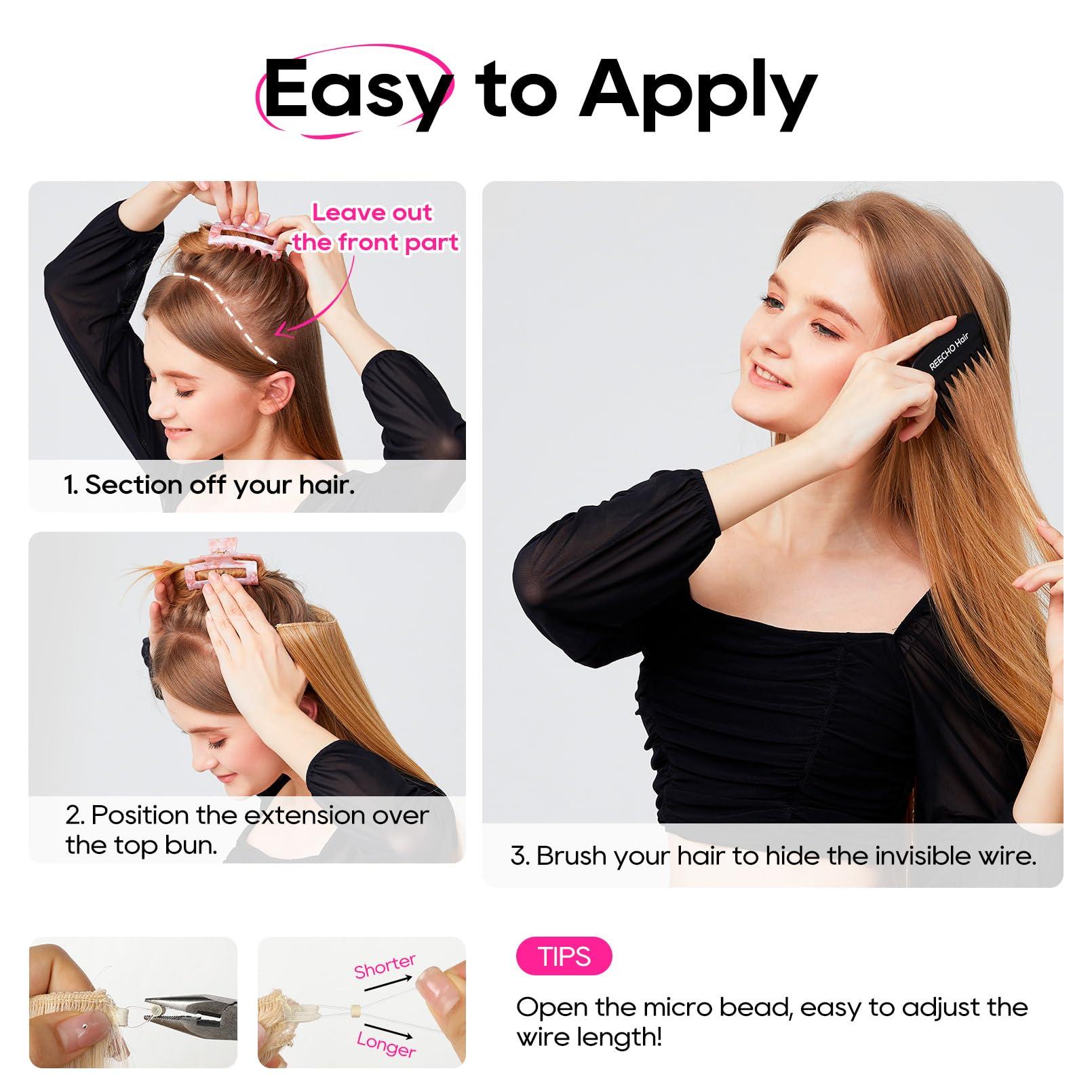 Easy to Apply

Leave out the front part

1. Section off your hair.

2. Position the extension over the top bun.

REECHO Hair

3. Brush your hair to hide the invisible wire.

Shorter

Longer

TIPS

Open the micro bead, easy to adjust the wire length!