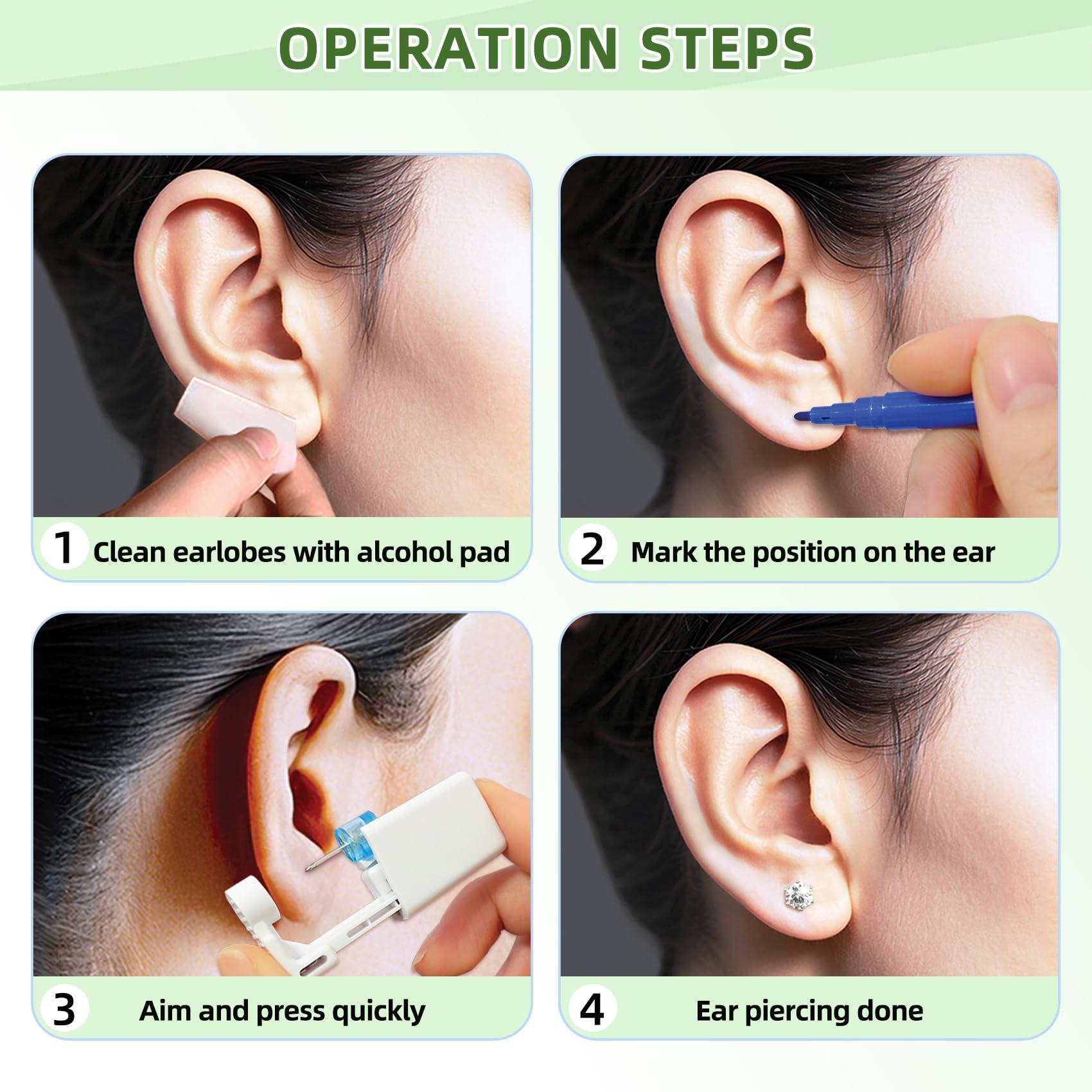 OPERATION STEPS

1 Clean earlobes with alcohol pad

2 Mark the position on the ear

3 Aim and press quickly

4 Ear piercing done