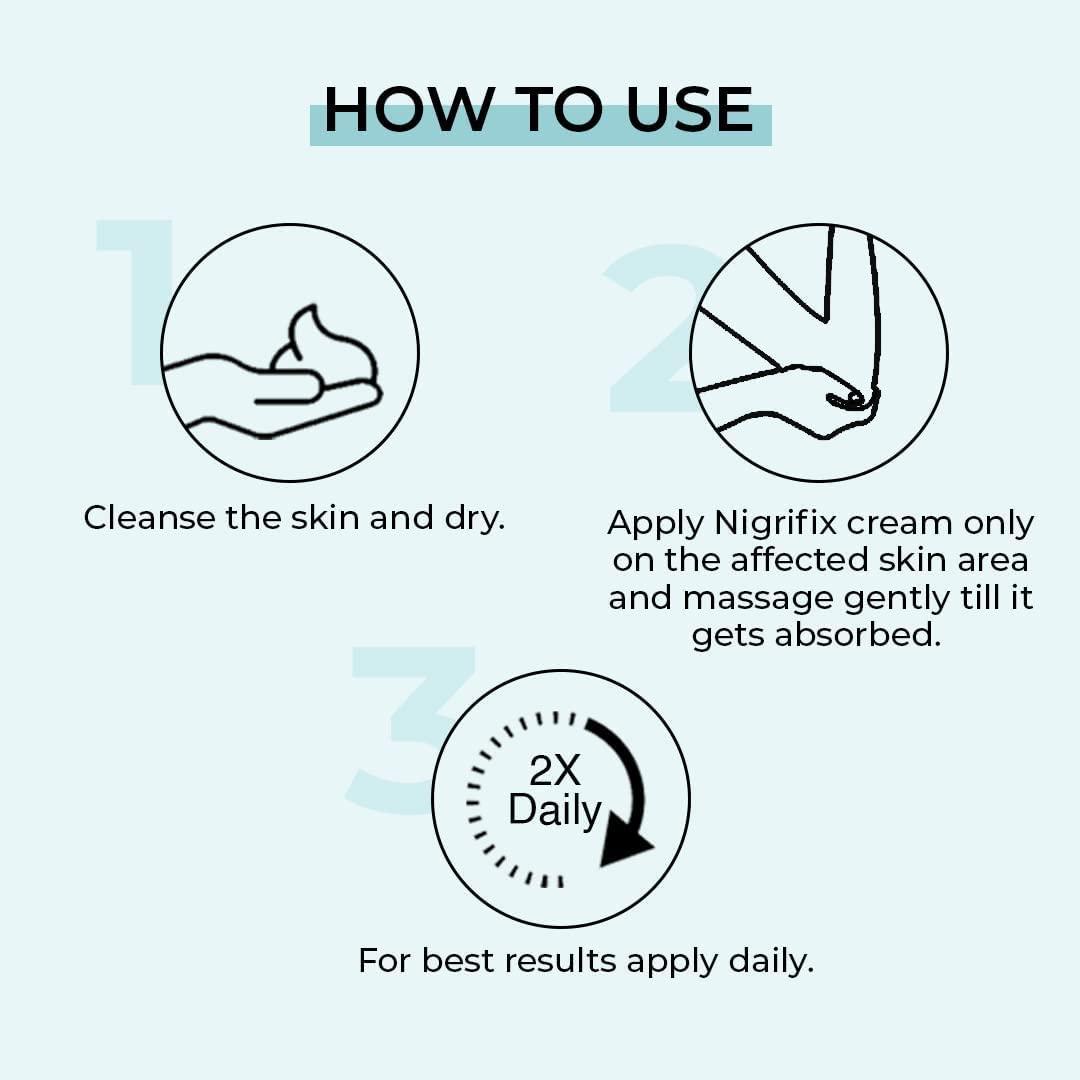 HOW TO USE

1

Cleanse the skin and dry.

2

Apply Nigrifix cream only on the affected skin area and massage gently till it gets absorbed.

3

2X Daily

For best results apply daily.