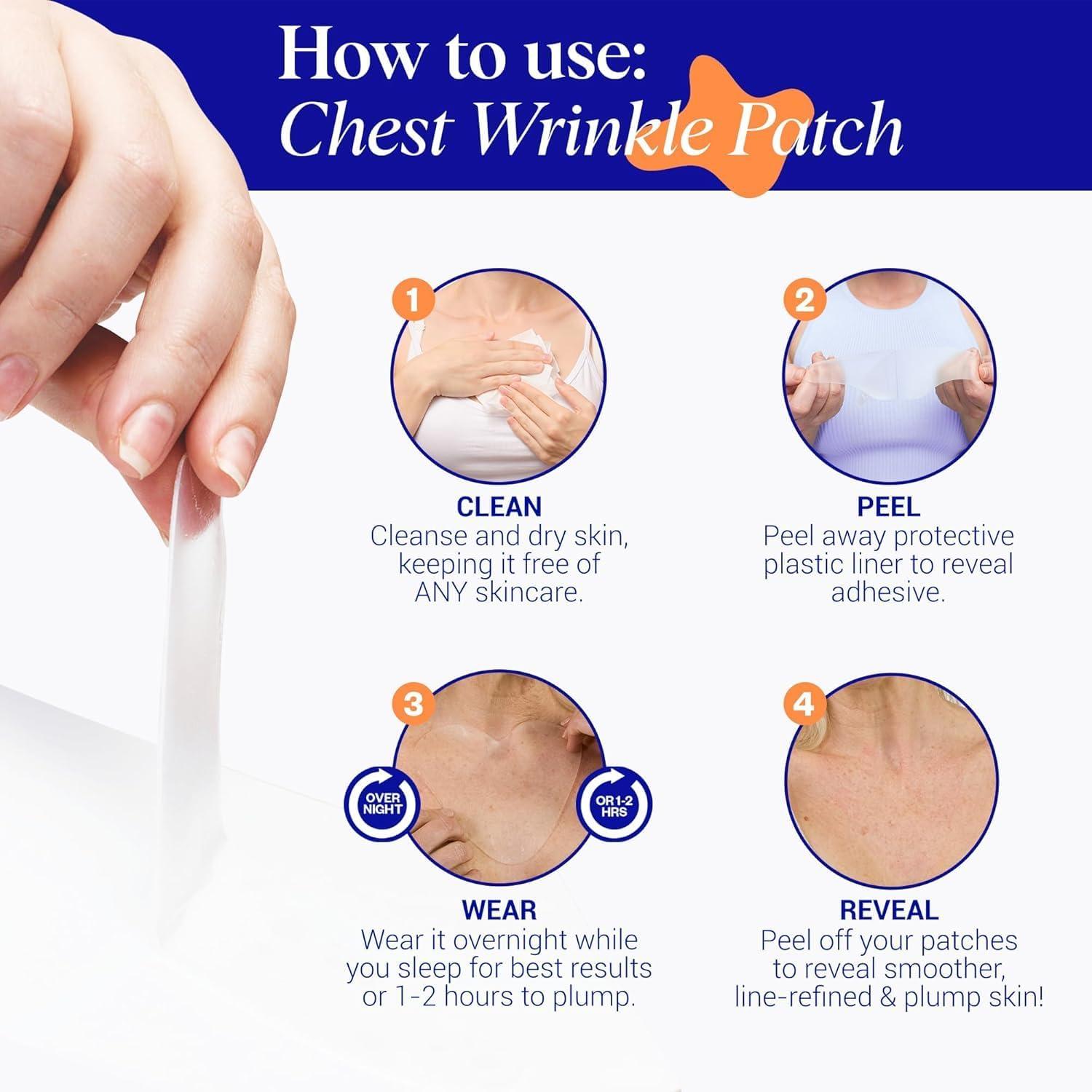 How to use:
Chest Wrinkle Patch

1
CLEAN
Cleanse and dry skin, keeping it free of ANY skincare.

2
PEEL
Peel away protective plastic liner to reveal adhesive.

3
OVER NIGHT
OR 1-2 HRS
WEAR
Wear it overnight while you sleep for best results or 1-2 hours to plump.

4
REVEAL
Peel off your patches to reveal smoother, line-refined & plump skin!