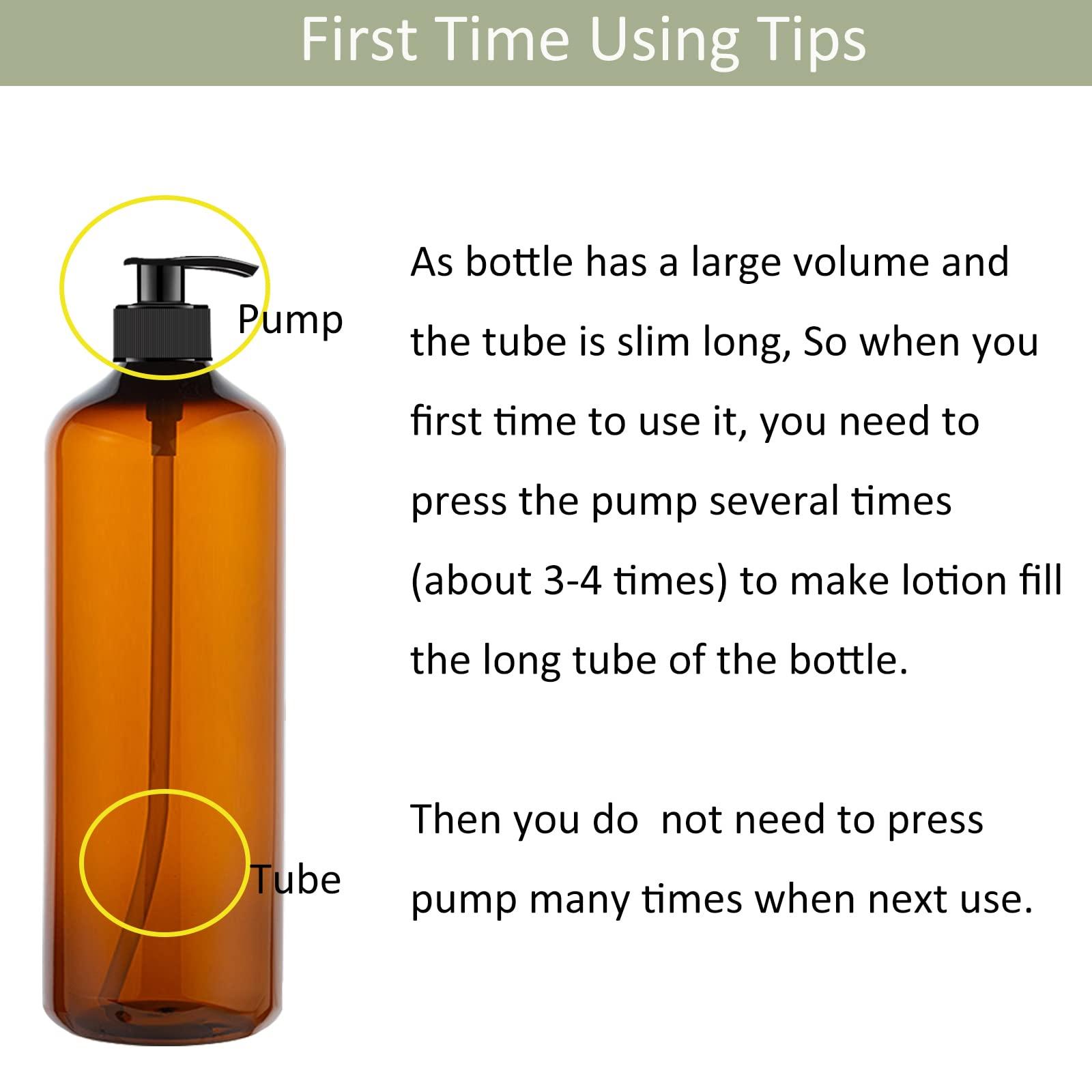 First Time Using Tips

Pump

Tube

As bottle has a large volume and the tube is slim long, So when you first time to use it, you need to press the pump several times (about 3-4 times) to make lotion fill the long tube of the bottle.

Then you do  not need to press pump many times when next use.