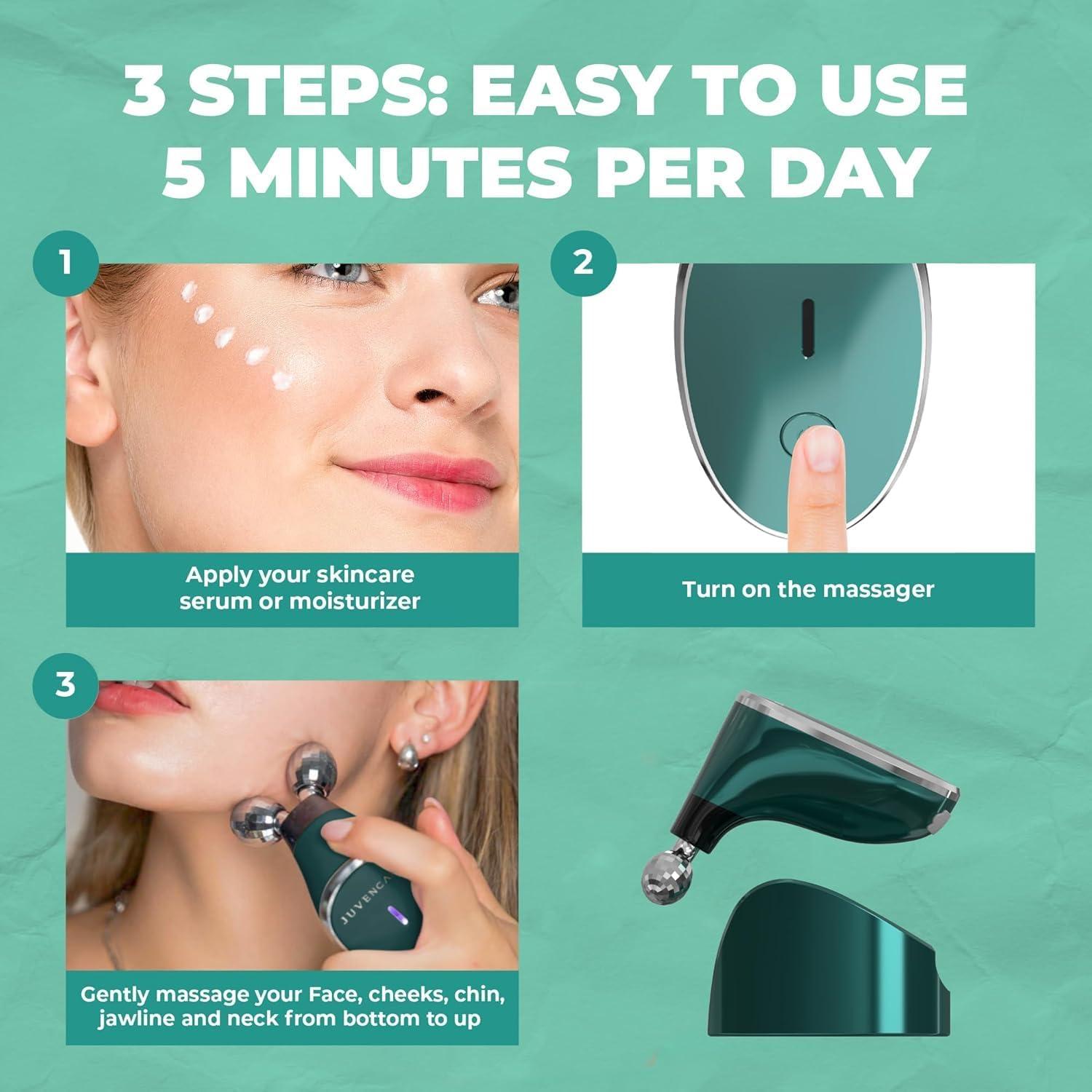 3 STEPS: EASY TO USE
5 MINUTES PER DAY

1

Apply your skincare serum or moisturizer

2

Turn on the massager

3

JUVENCA

Gently massage your Face, cheeks, chin, jawline and neck from bottom to up