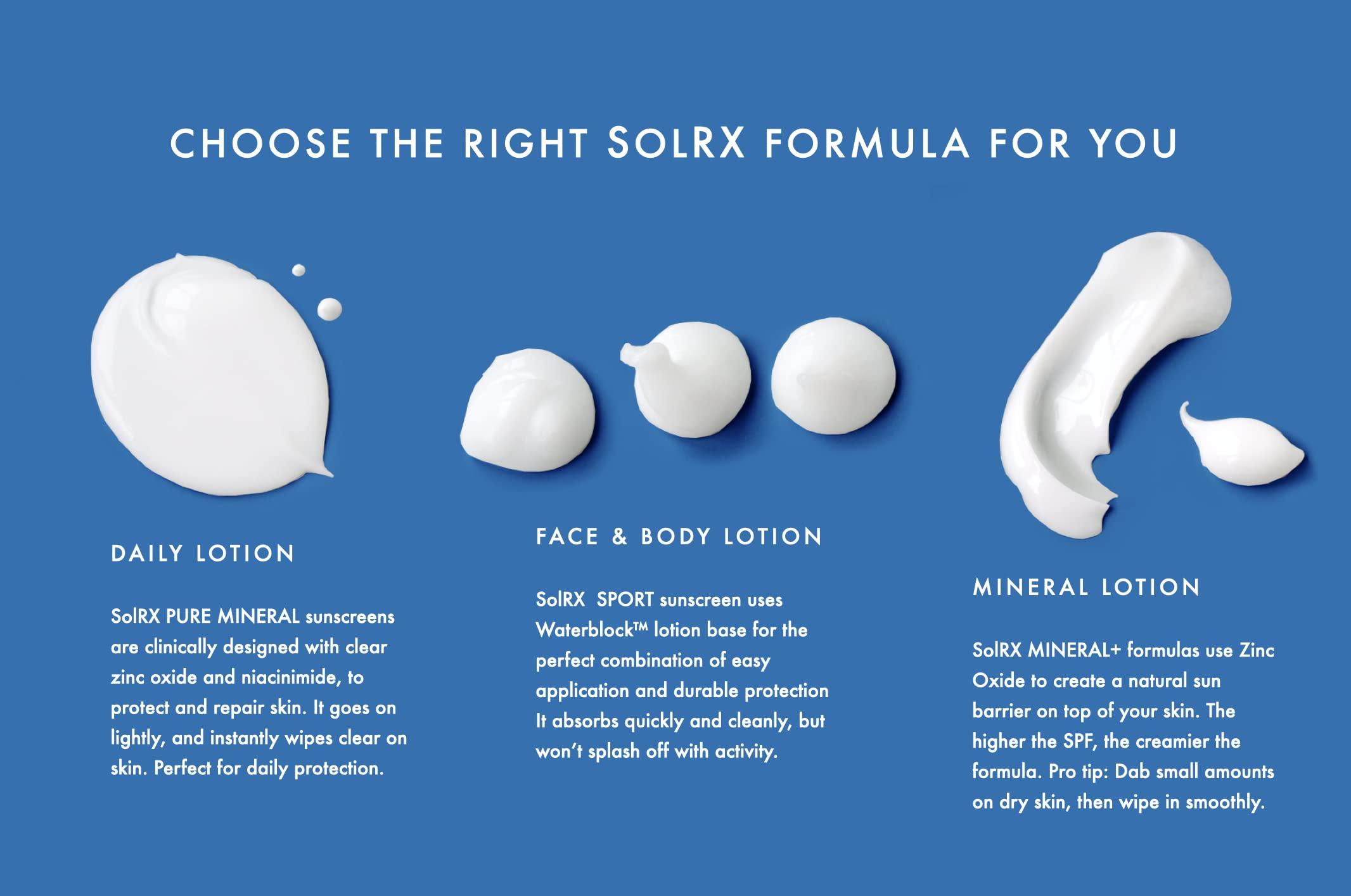 CHOOSE THE RIGHT SOLRX FORMULA FOR YOU

DAILY LOTION

SolRX PURE MINERAL sunscreens are clinically designed with clear zinc oxide and niacinimide, to protect and repair skin. It goes on lightly, and instantly wipes clear on skin. Perfect for daily protection.

FACE & BODY LOTION

SolRX SPORT sunscreen uses Waterblock™ lotion base for the perfect combination of easy application and durable protection It absorbs quickly and cleanly, but won't splash off with activity.

MINERAL LOTION

SolRX MINERAL+ formulas use Zinc Oxide to create a natural sun barrier on top of your skin. The higher the SPF, the creamier the formula. Pro tip: Dab small amounts on dry skin, then wipe in smoothly.