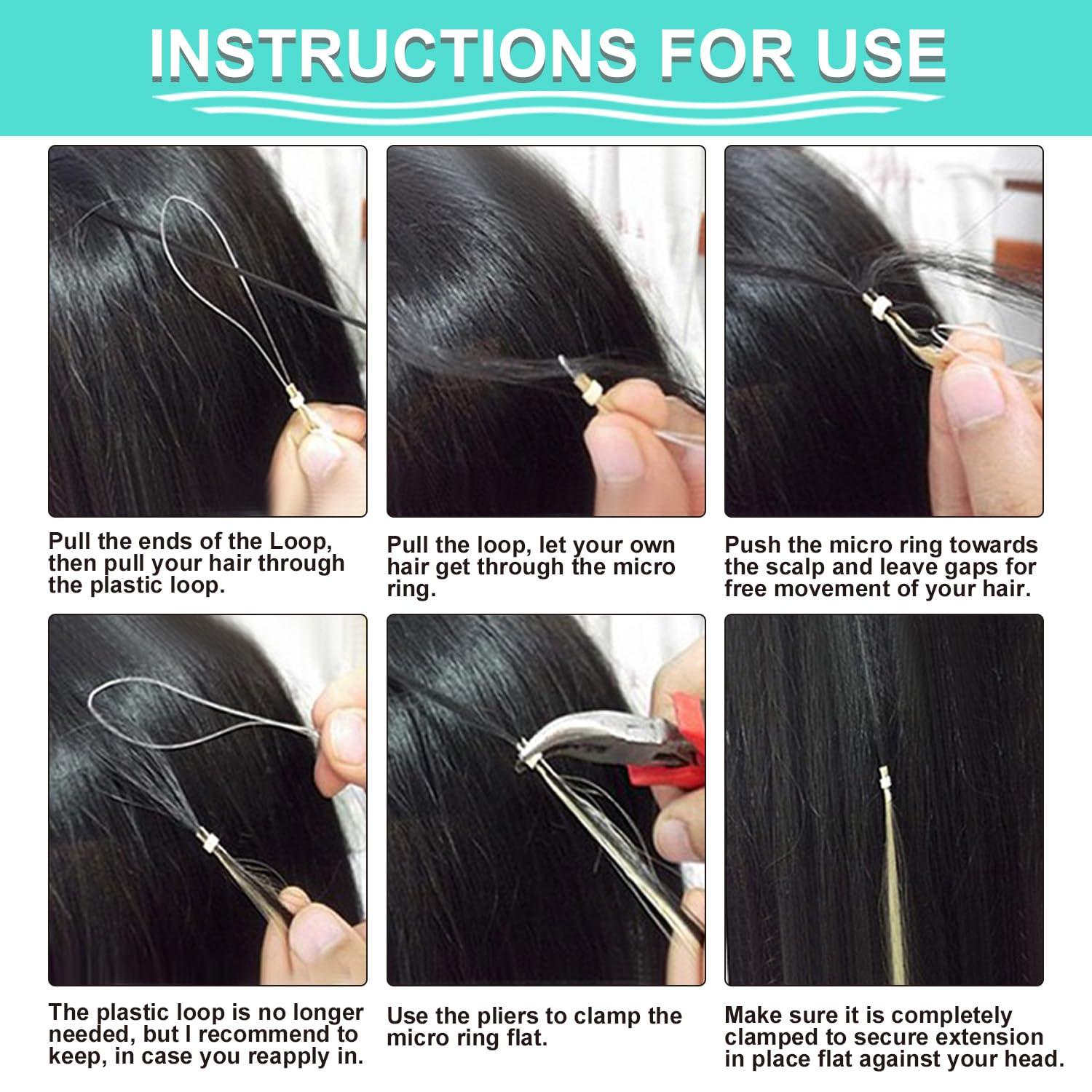 INSTRUCTIONS FOR USE

Pull the ends of the Loop, then pull your hair through the plastic loop.

Pull the loop, let your own hair get through the micro ring.

Push the micro ring towards the scalp and leave gaps for free movement of your hair.

The plastic loop is no longer needed, but I recommend to keep, in case you reapply in.

Use the pliers to clamp the micro ring flat.

Make sure it is completely clamped to secure extension in place flat against your head.