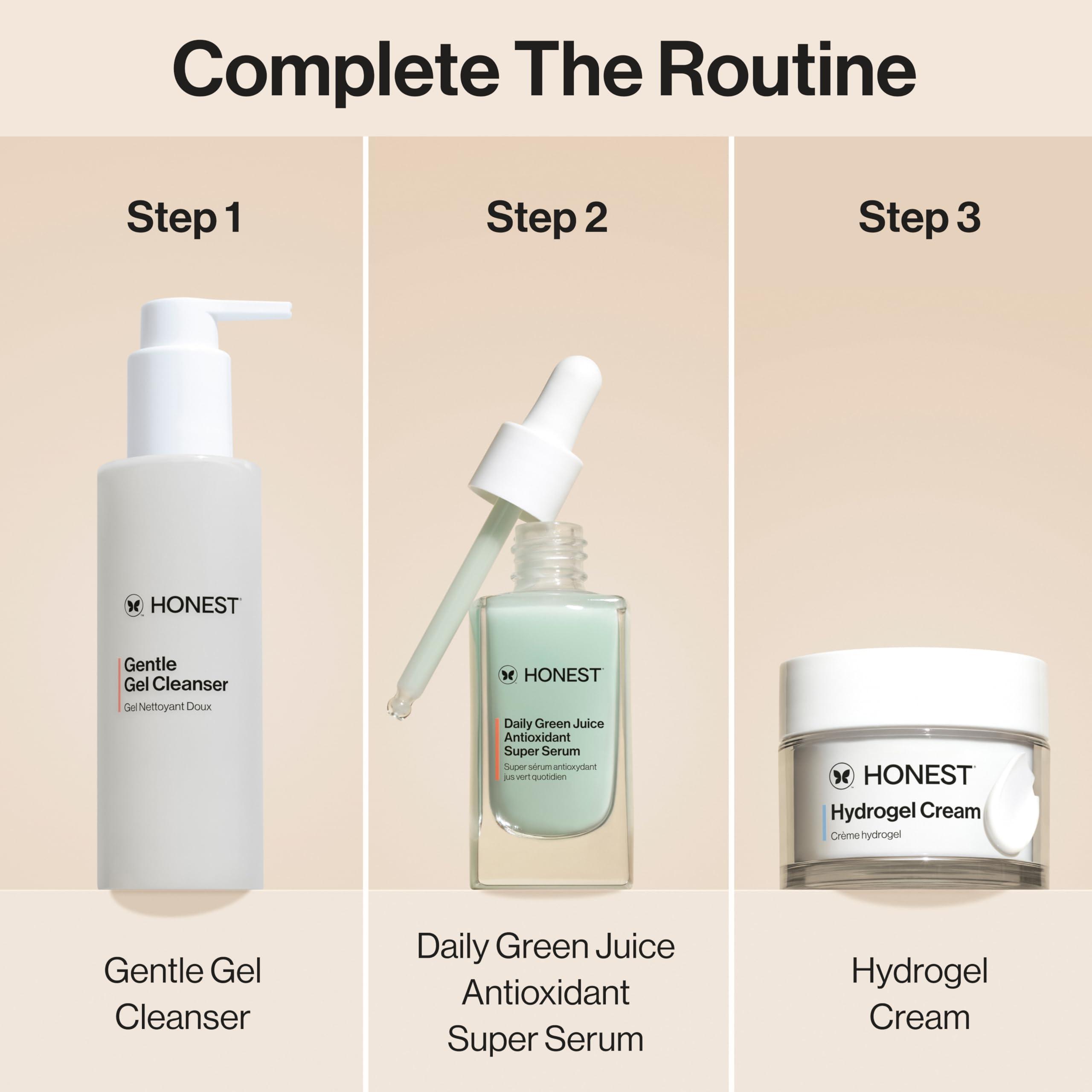 Complete The Routine

Step 1

HONEST

Gentle Gel Cleanser

Gel Nettoyant Doux

Gentle Gel Cleanser

Step 2

HONEST

Daily Green Juice Antioxidant Super Serum

Super sérum antioxydant jus vert quotidien

Daily Green Juice Antioxidant Super Serum

Step 3

HONEST

Hydrogel Cream

Crème hydrogel

Hydrogel Cream