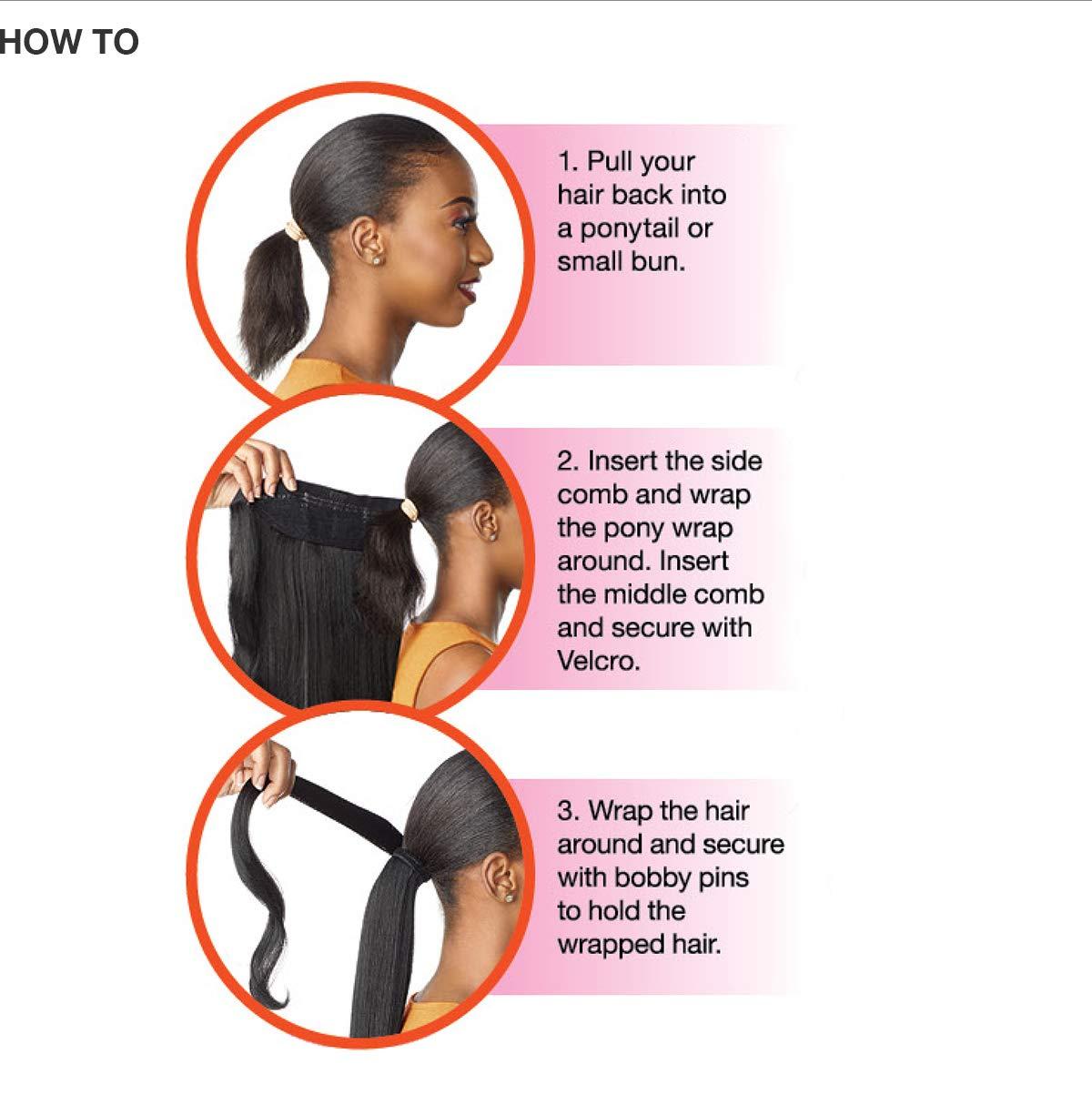 HOW TO

1. Pull your hair back into a ponytail or small bun.

2. Insert the side comb and wrap the pony wrap around. Insert the middle comb and secure with Velcro.

3. Wrap the hair around and secure with bobby pins to hold the wrapped hair.