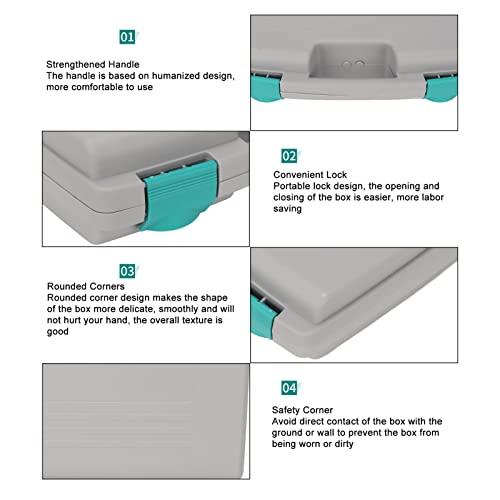 01

Strengthened Handle
The handle is based on humanized design, more comfortable to use

02

Convenient Lock
Portable lock design, the opening and closing of the box is easier, more labor saving

03

Rounded Corners
Rounded corner design makes the shape of the box more delicate, smoothly and will not hurt your hand, the overall texture is good

04

Safety Corner
Avoid direct contact of the box with the ground or wall to prevent the box from being worn or dirty