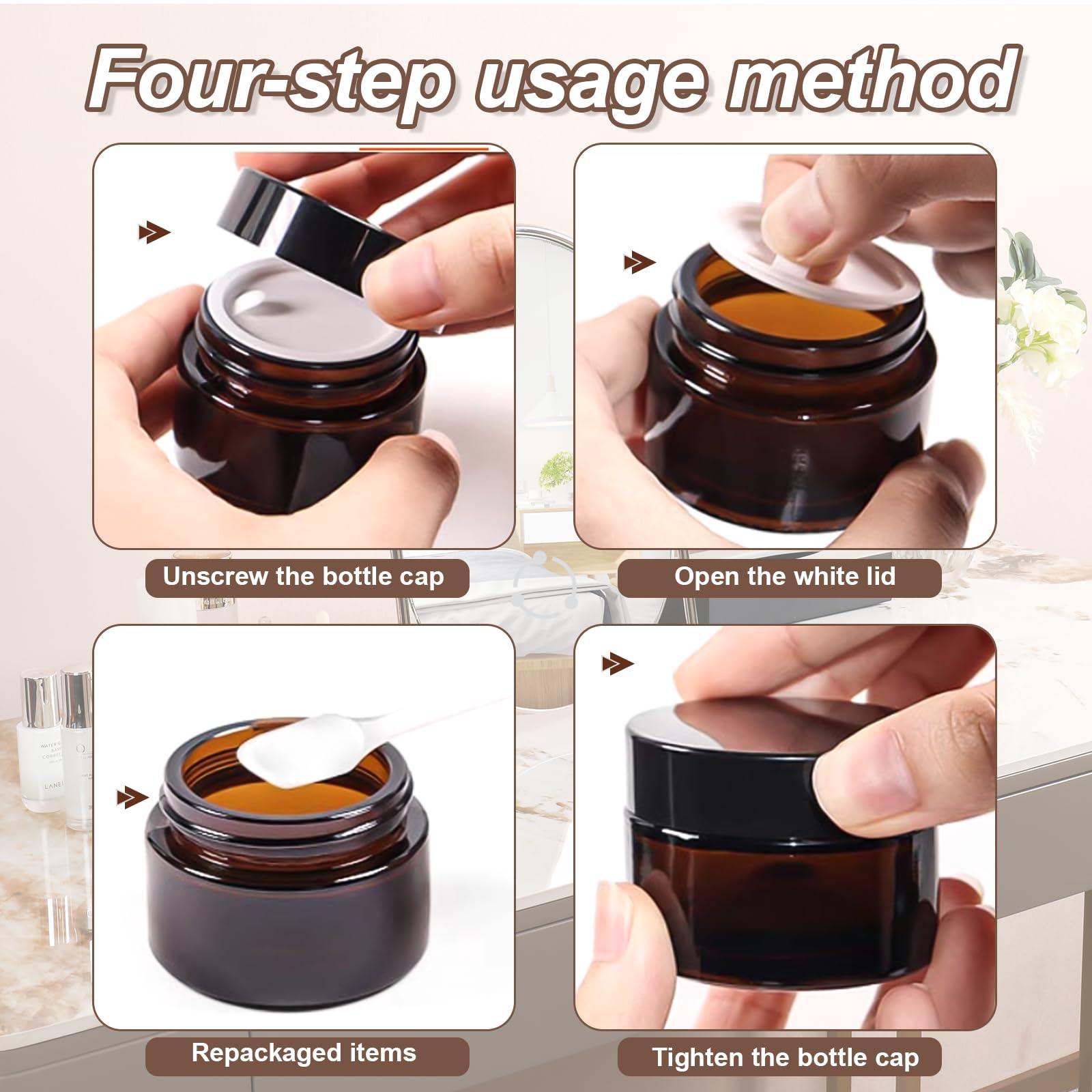 Four-step usage method

Unscrew the bottle cap

Open the white lid

Repackaged items

Tighten the bottle cap