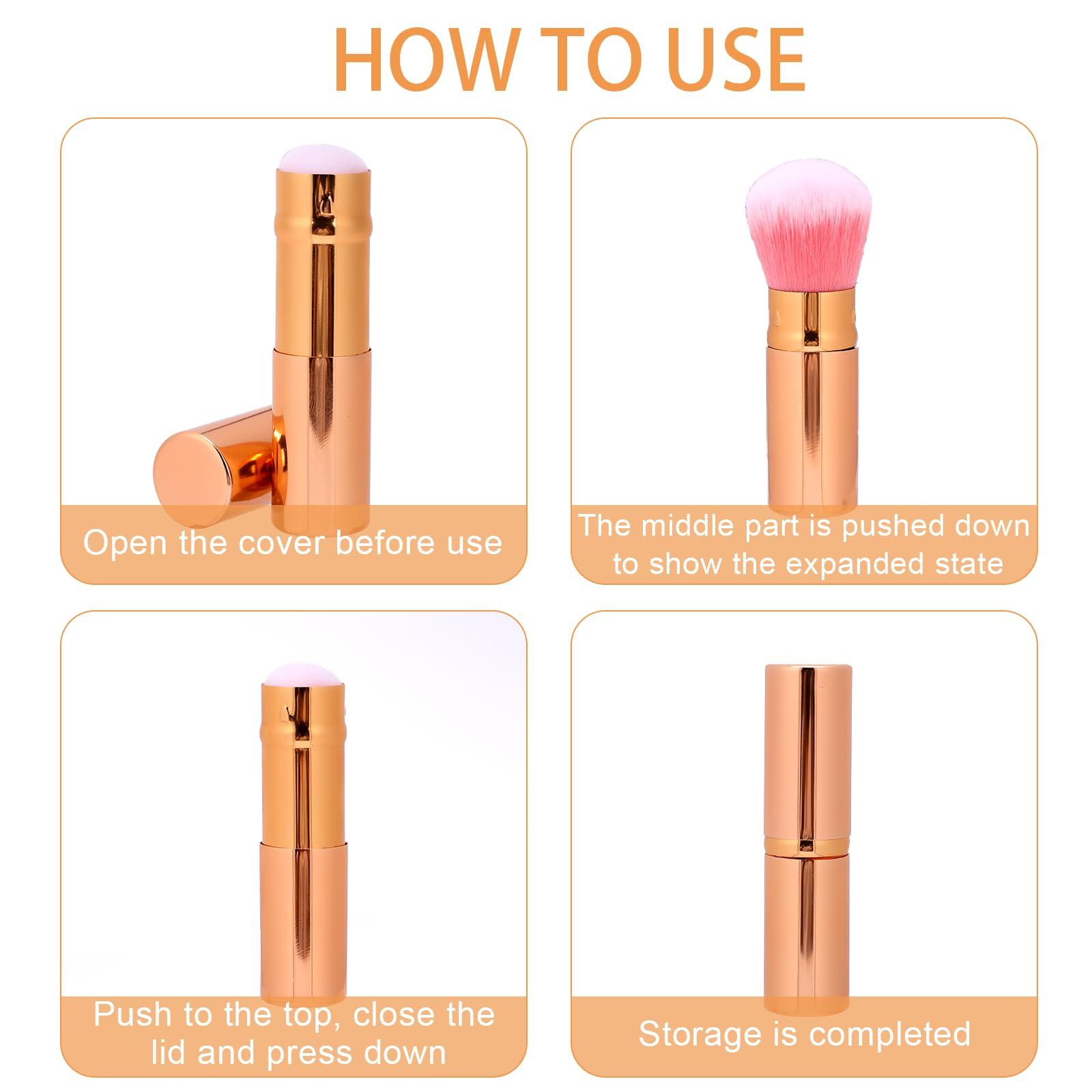 HOW TO USE

Open the cover before use

The middle part is pushed down to show the expanded state

Push to the top, close the lid and press down

Storage is completed