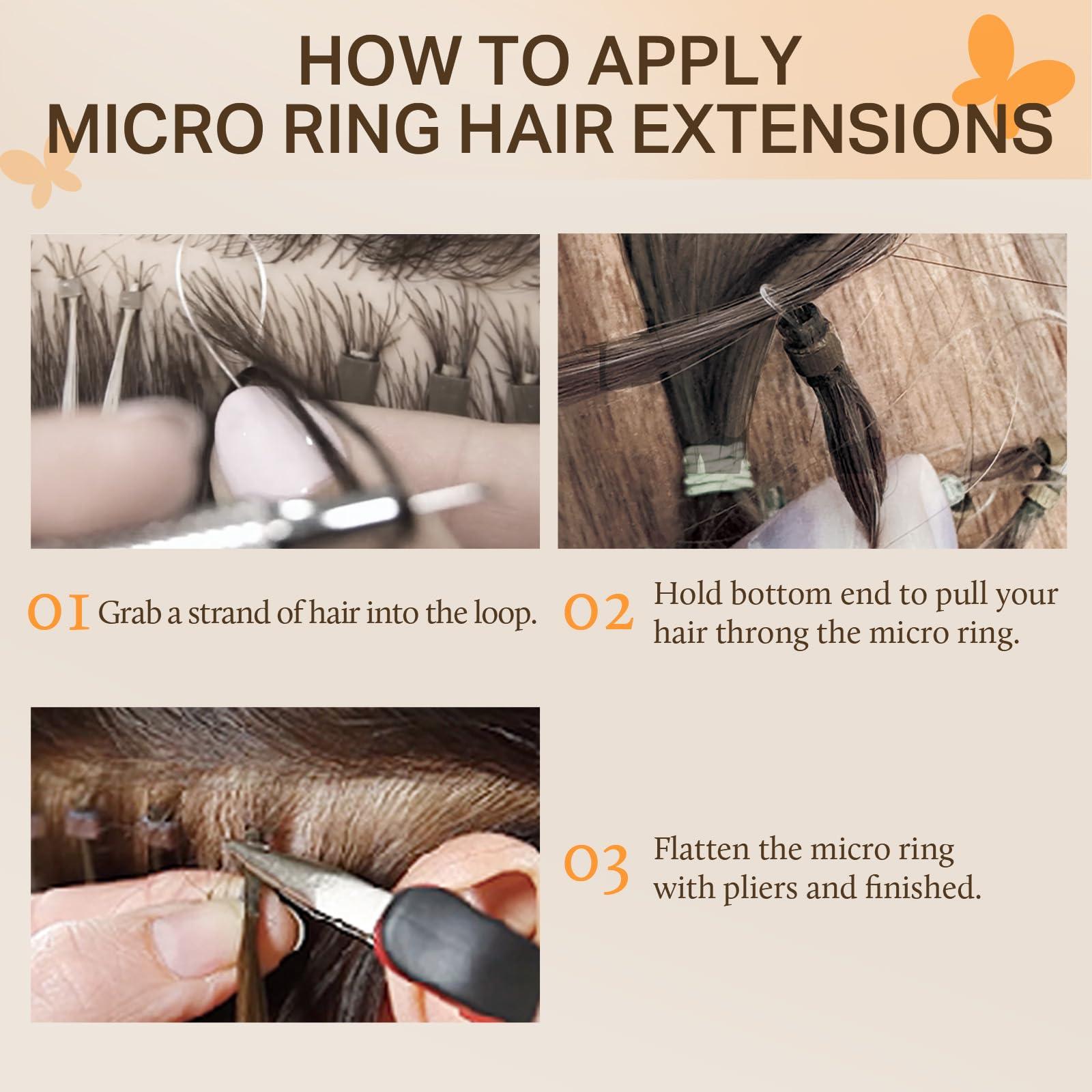 HOW TO APPLY
MICRO RING HAIR EXTENSIONS

01 Grab a strand of hair into the loop.

02 Hold bottom end to pull your hair throng the micro ring.

03 Flatten the micro ring with pliers and finished.