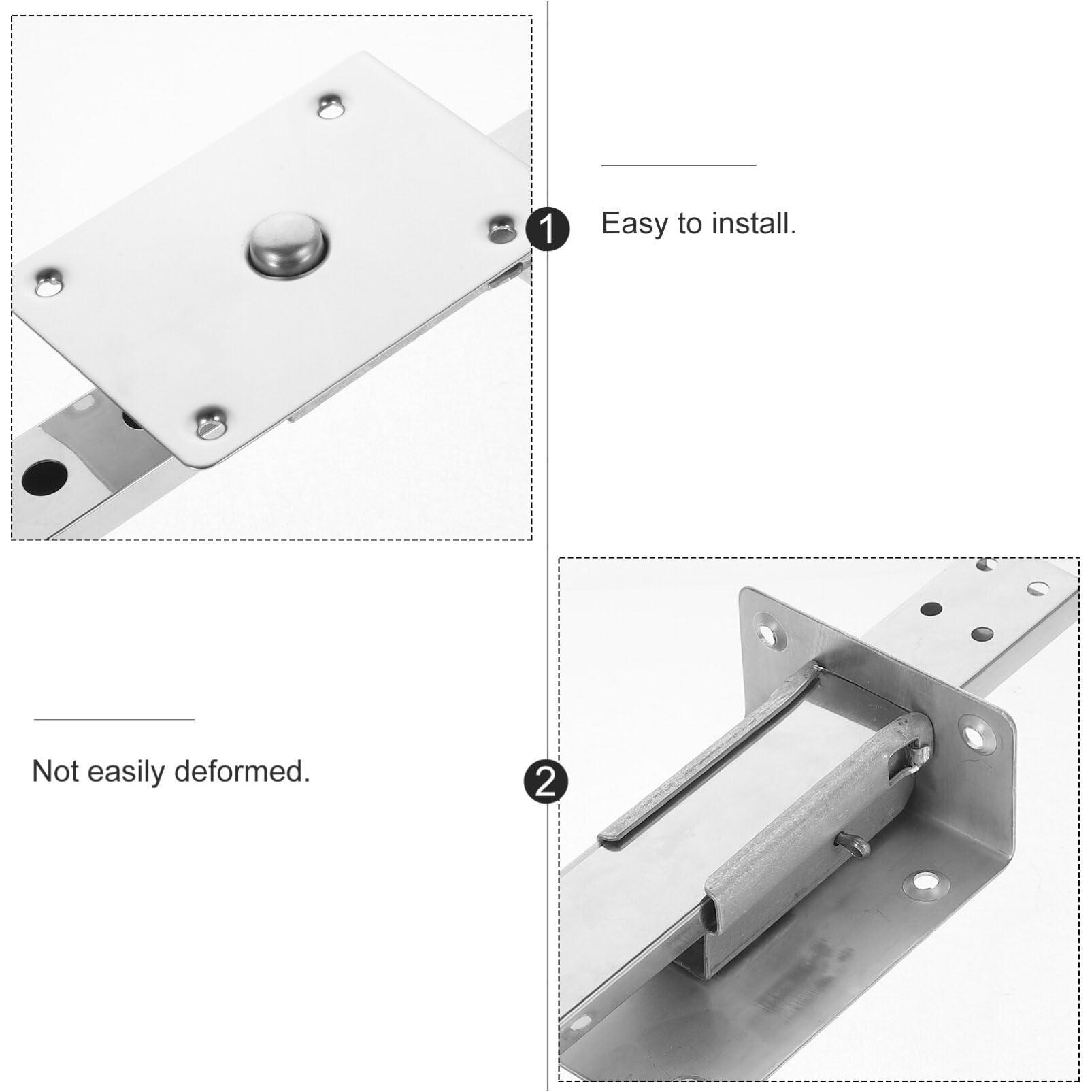 1

Easy to install.

Not easily deformed.

2