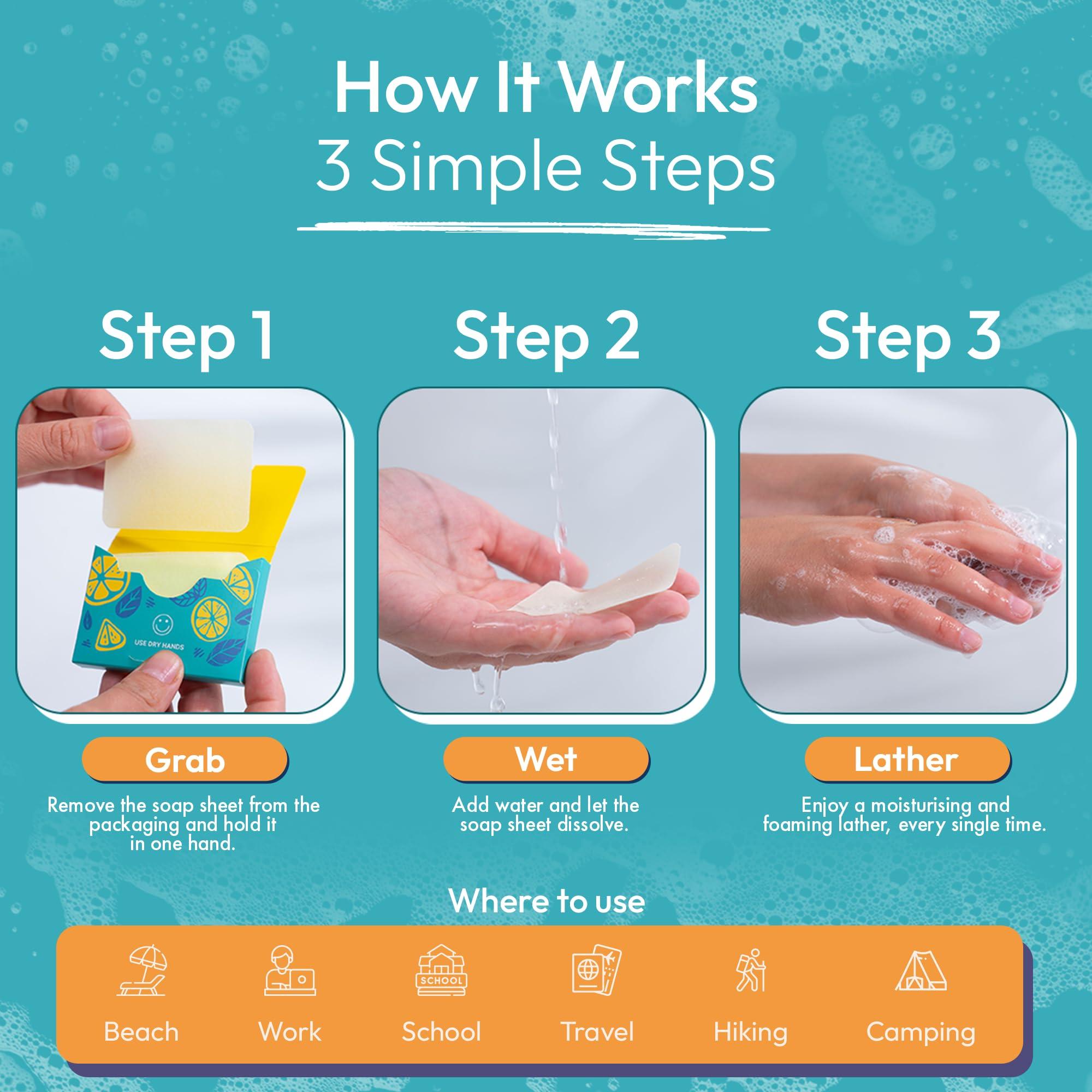 How It Works
3 Simple Steps

Step 1

USE DRY HANDS

Grab

Remove the soap sheet from the packaging and hold it in one hand.

Step 2

Wet

Add water and let the soap sheet dissolve.

Step 3

Lather

Enjoy a moisturising and foaming lather, every single time.

Where to use

SCHOOL

Beach

Work

School

Travel

Hiking

Camping