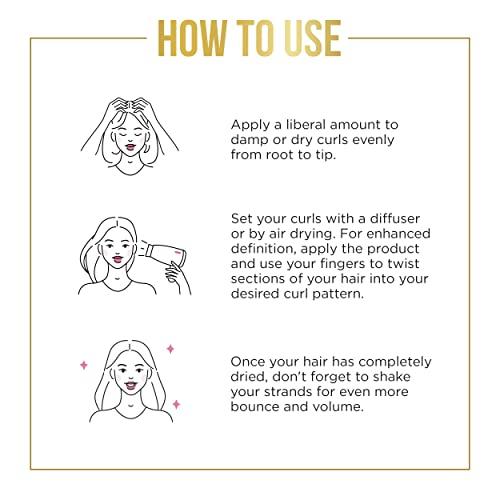 HOW TO USE

Apply a liberal amount to damp or dry curls evenly from root to tip.

Set your curls with a diffuser or by air drying. For enhanced definition, apply the product and use your fingers to twist sections of your hair into your desired curl pattern.

Once your hair has completely dried, don't forget to shake your strands for even more bounce and volume.