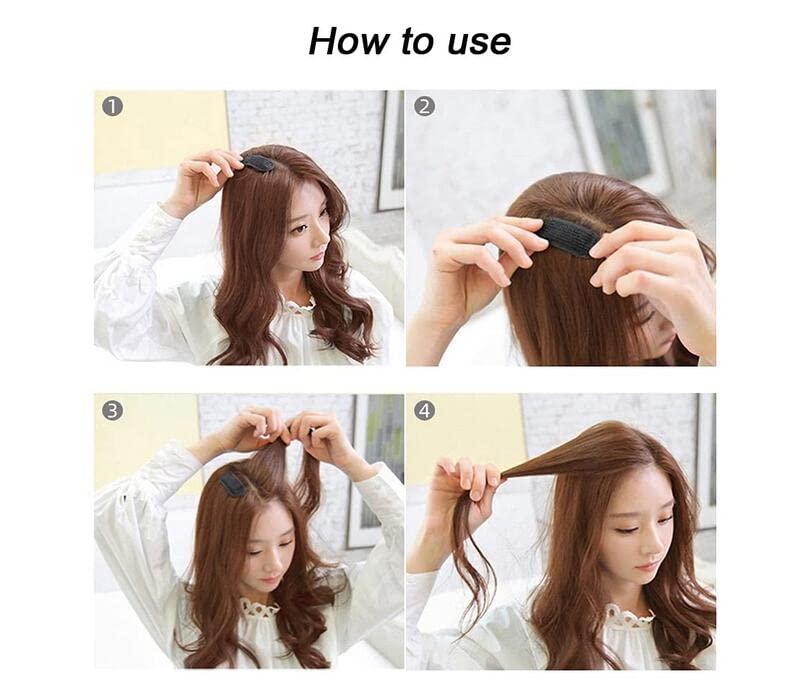 How to use

1

2

3

4