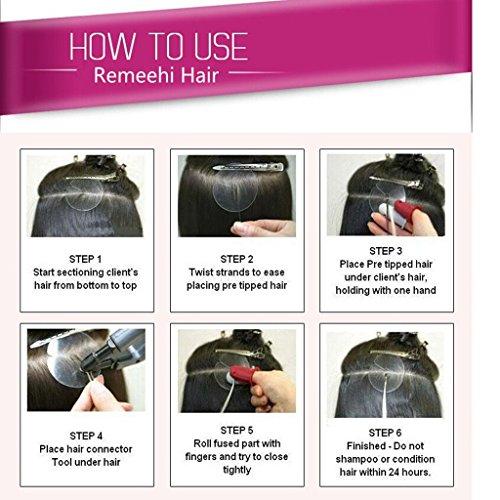 HOW TO USE
Remeehi Hair

STEP 1
Start sectioning client's hair from bottom to top

STEP 2
Twist strands to ease placing pre tipped hair

STEP 3
Place Pre tipped hair under client's hair, holding with one hand

STEP 4
Place hair connector Tool under hair

STEP 5
Roll fused part with fingers and try to close tightly

STEP 6
Finished - Do not shampoo or condition hair within 24 hours.