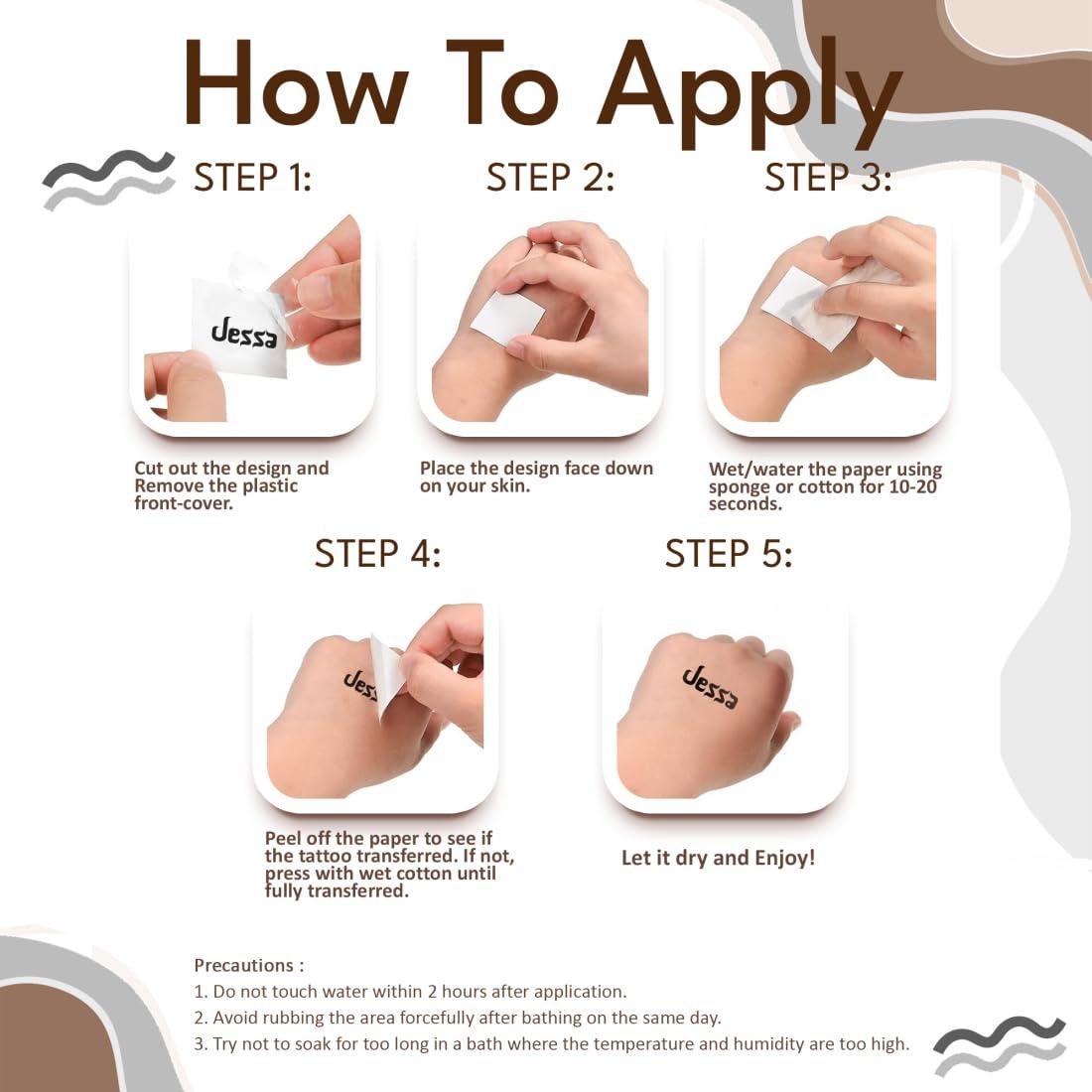 How To Apply

STEP 1:

Jessa

Cut out the design and Remove the plastic front-cover.

STEP 2:

Place the design face down on your skin.

STEP 3:

Wet/water the paper using sponge or cotton for 10-20 seconds.

STEP 4:

Jessa

Peel off the paper to see if the tattoo transferred. If not, press with wet cotton until fully transferred.

STEP 5:

Jessa

Let it dry and Enjoy!

Precautions :
1. Do not touch water within 2 hours after application.
2. Avoid rubbing the area forcefully after bathing on the same day.
3. Try not to soak for too long in a bath where the temperature and humidity are too high.