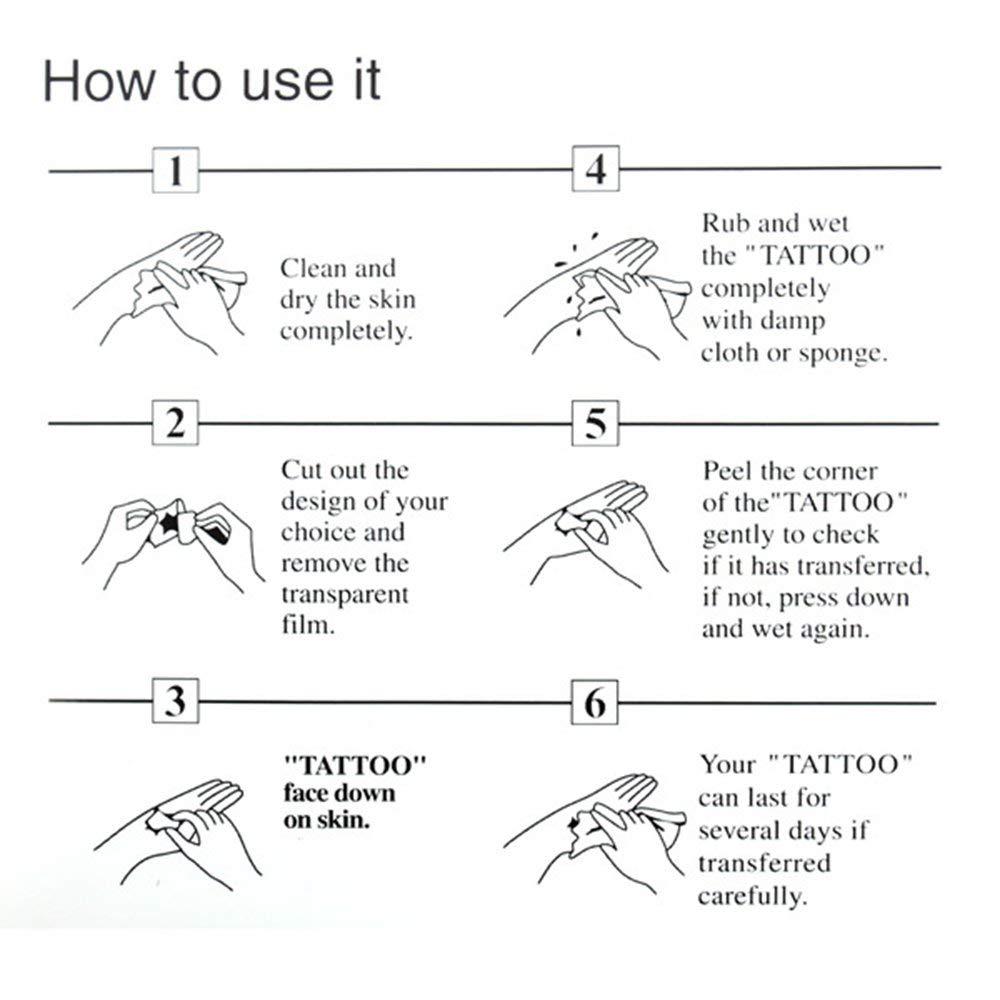 How to use it

1

Clean and dry the skin completely.

2

Cut out the design of your choice and remove the transparent film.

3

"TATTOO" face down on skin.

4

Rub and wet the "TATTOO" completely with damp cloth or sponge.

5

Peel the corner of the"TATTOO" gently to check if it has transferred, if not, press down and wet again.

6

Your "TATTOO" can last for several days if transferred carefully.