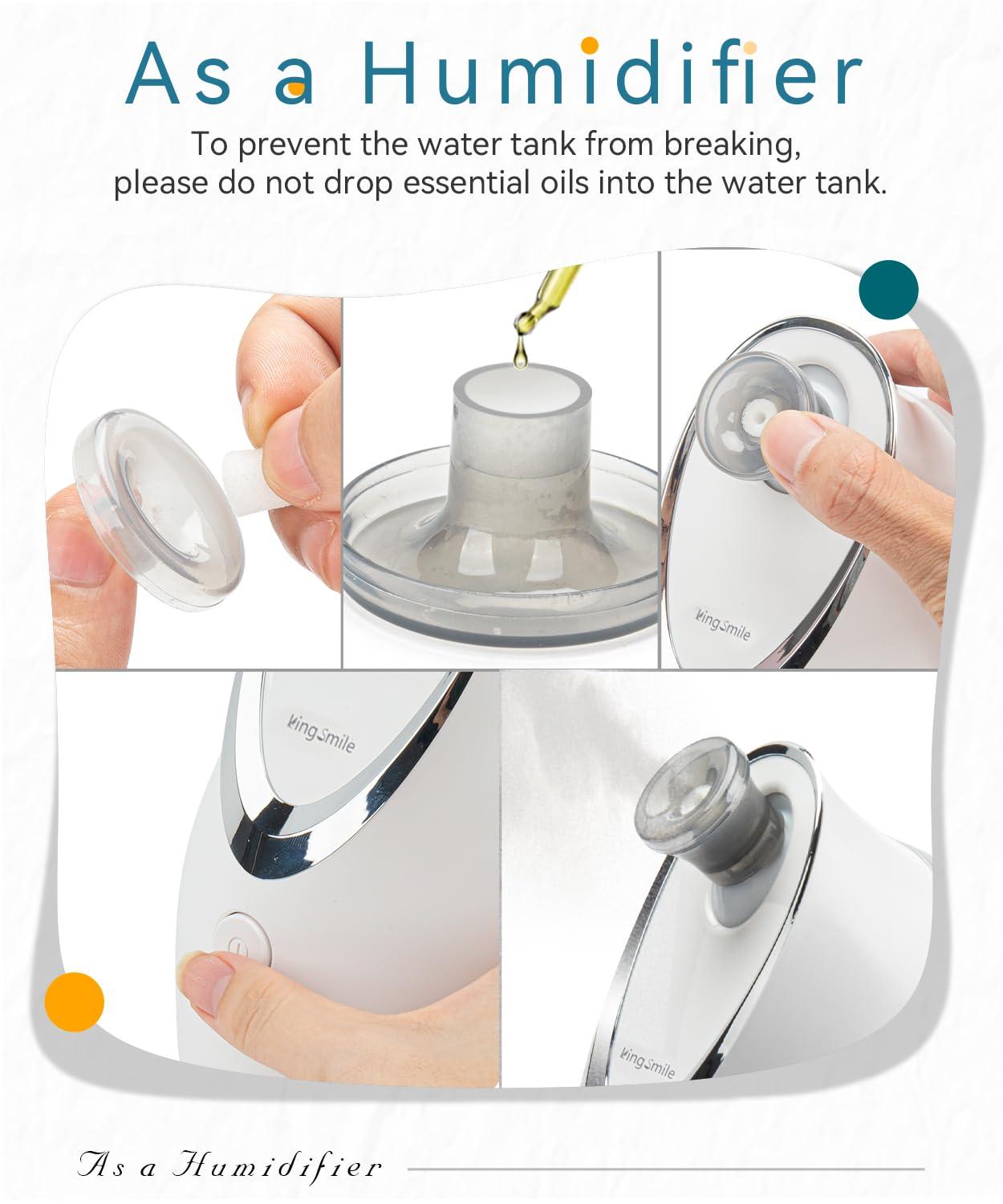 As a Humidifier

To prevent the water tank from breaking, please do not drop essential oils into the water tank.

KingSmile

KingSmile

KingSmile

As a Humidifier