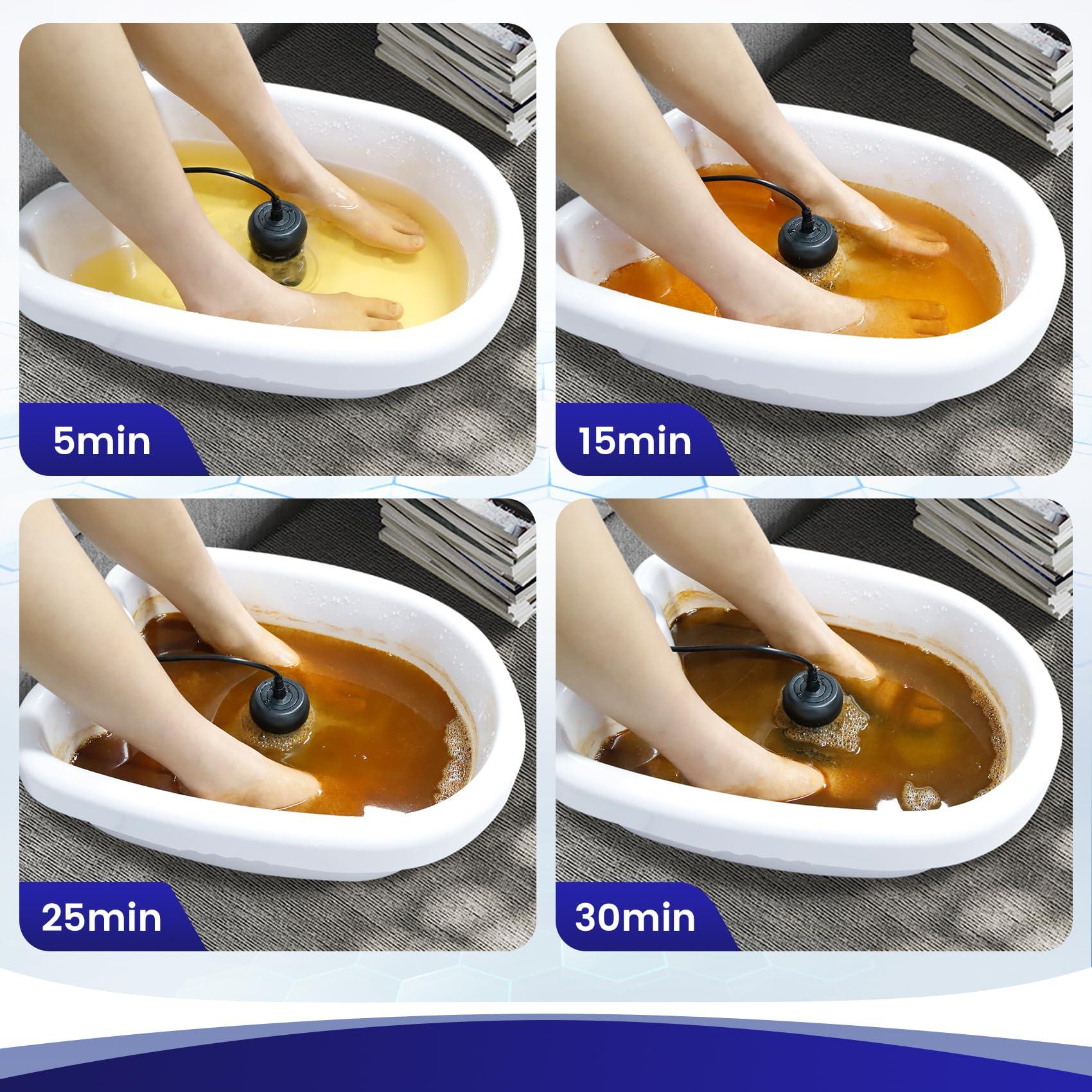 5min

15min

25min

30min