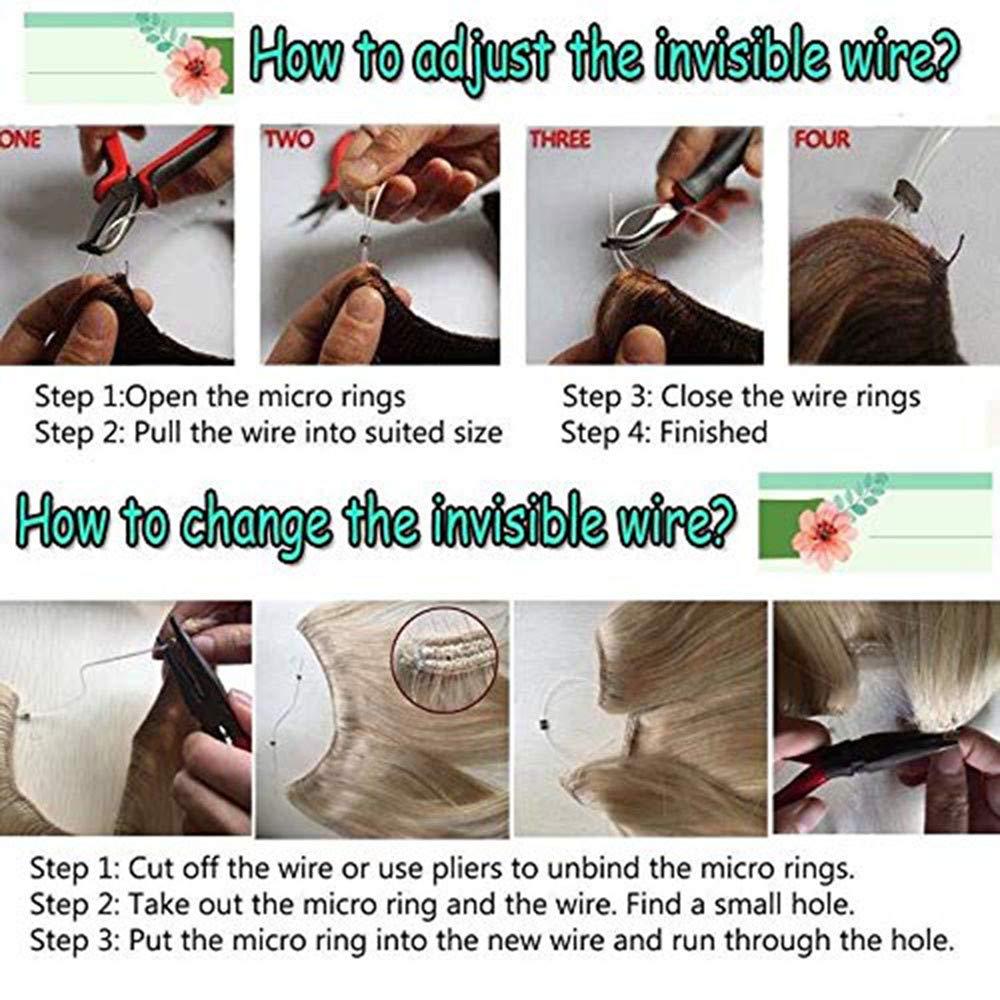 How to adjust the invisible wire?

ONE

TWO

THREE

FOUR

Step 1:Open the micro rings
Step 2: Pull the wire into suited size

Step 3: Close the wire rings
Step 4: Finished

How to change the invisible wire?

Step 1: Cut off the wire or use pliers to unbind the micro rings.
Step 2: Take out the micro ring and the wire. Find a small hole.
Step 3: Put the micro ring into the new wire and run through the hole.