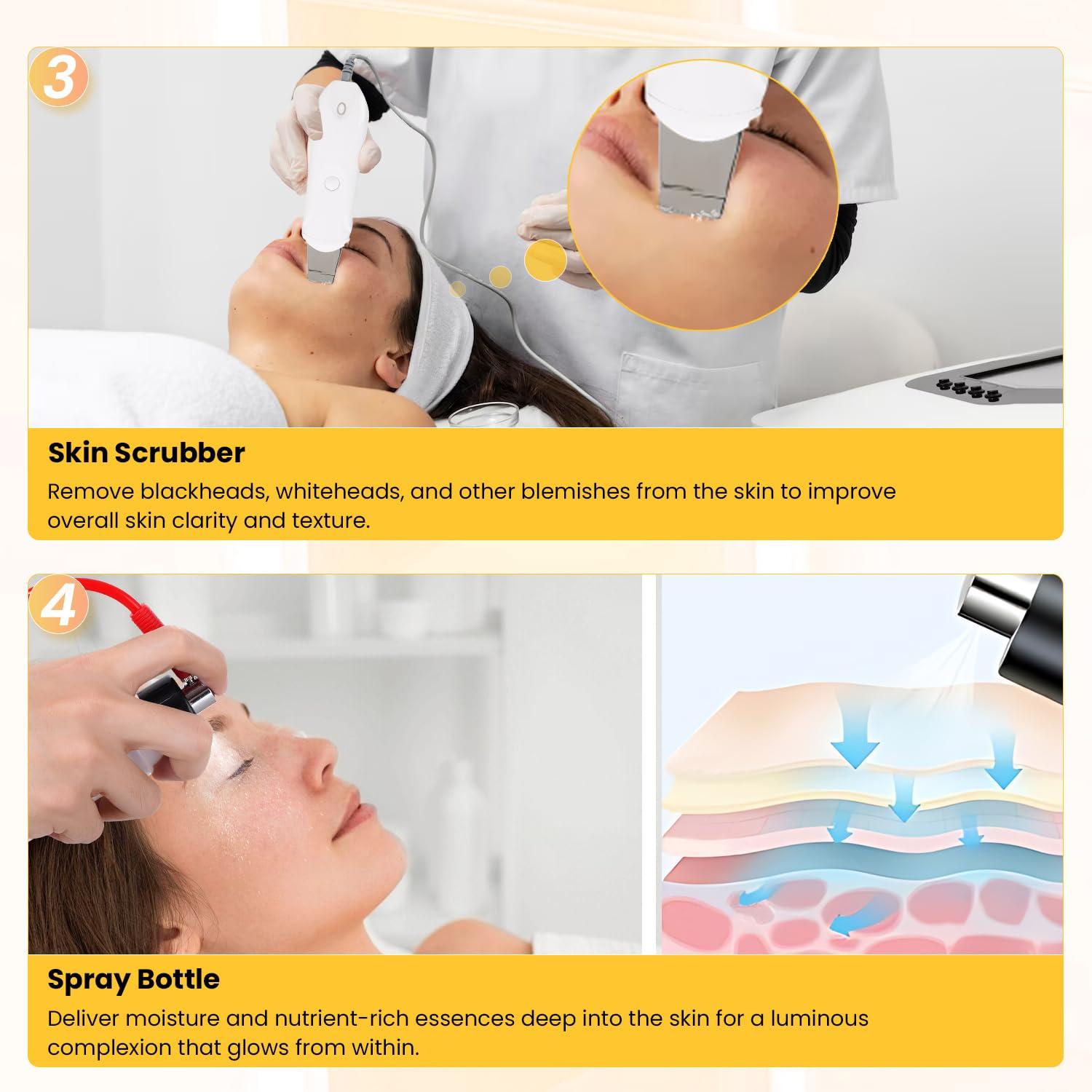 3

Skin Scrubber

Remove blackheads, whiteheads, and other blemishes from the skin to improve overall skin clarity and texture.

4

Spray Bottle

Deliver moisture and nutrient-rich essences deep into the skin for a luminous complexion that glows from within.