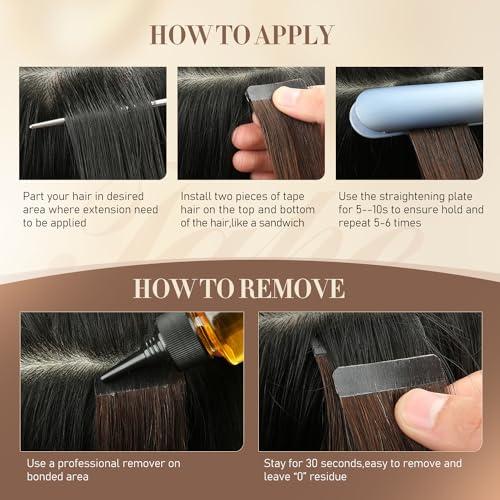 HOW TO APPLY

Part your hair in desired area where extension need to be applied

Install two pieces of tape hair on the top and bottom of the hair,like a sandwich

Use the straightening plate for 5--10s to ensure hold and repeat 5-6 times

HOW TO REMOVE

Use a professional remover on bonded area

Stay for 30 seconds,easy to remove and leave "0" residue