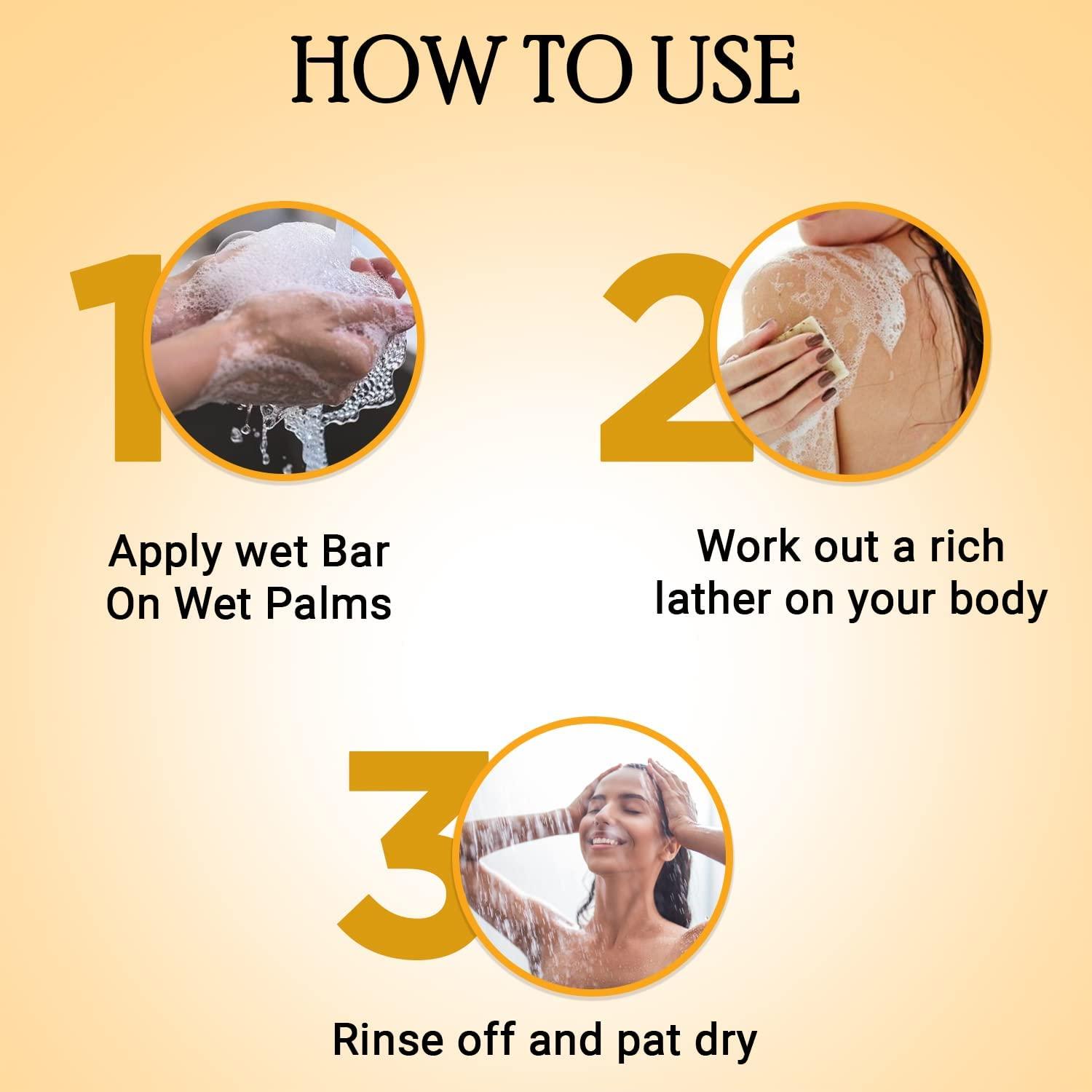 HOW TO USE

1

Apply wet Bar On Wet Palms

2

Work out a rich lather on your body

3

Rinse off and pat dry