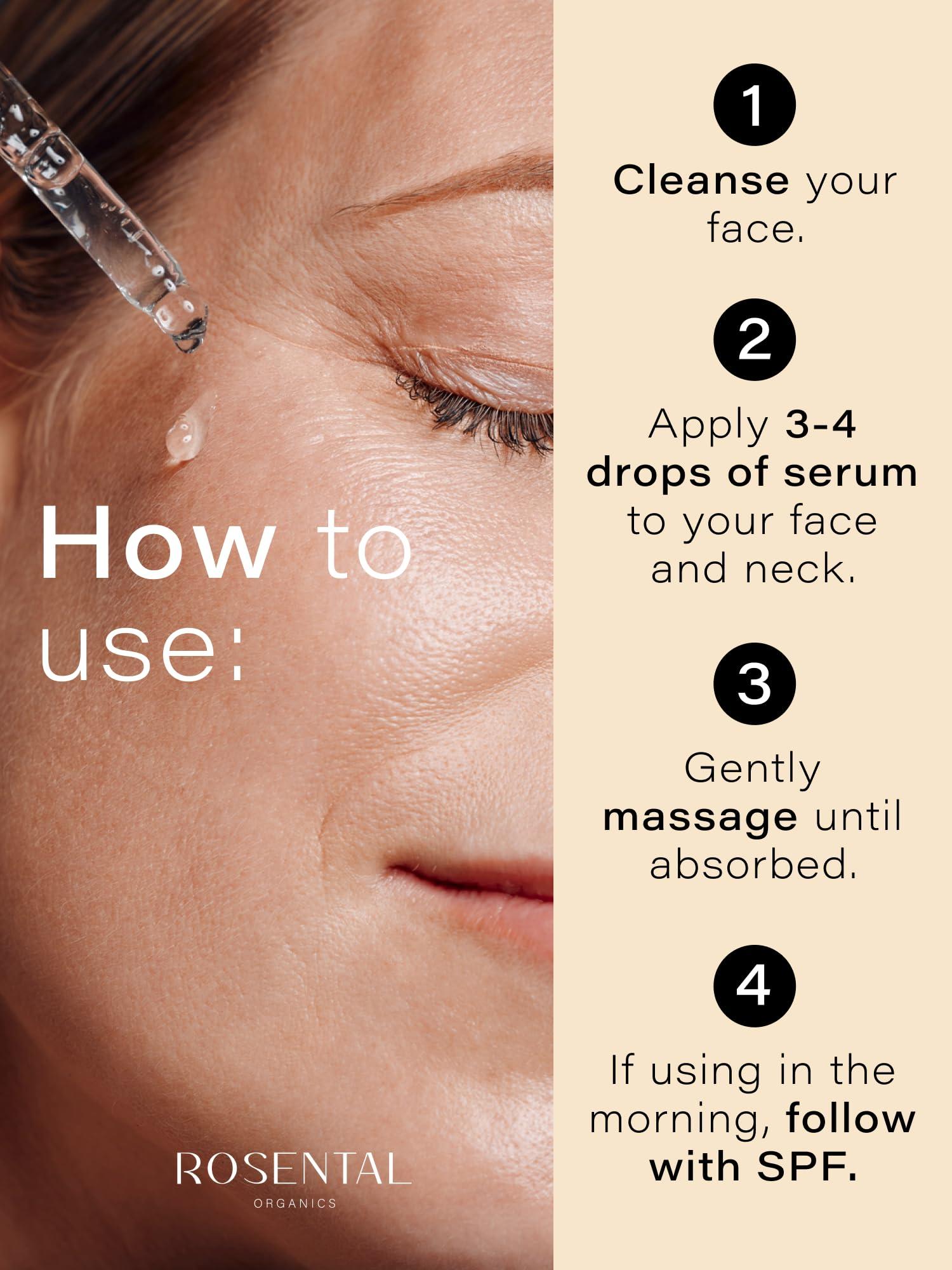 How to use:

ROSENTAL
ORGANICS

1

Cleanse your face.

2

Apply 3-4 drops of serum to your face and neck.

3

Gently massage until absorbed.

4

If using in the morning, follow with SPF.